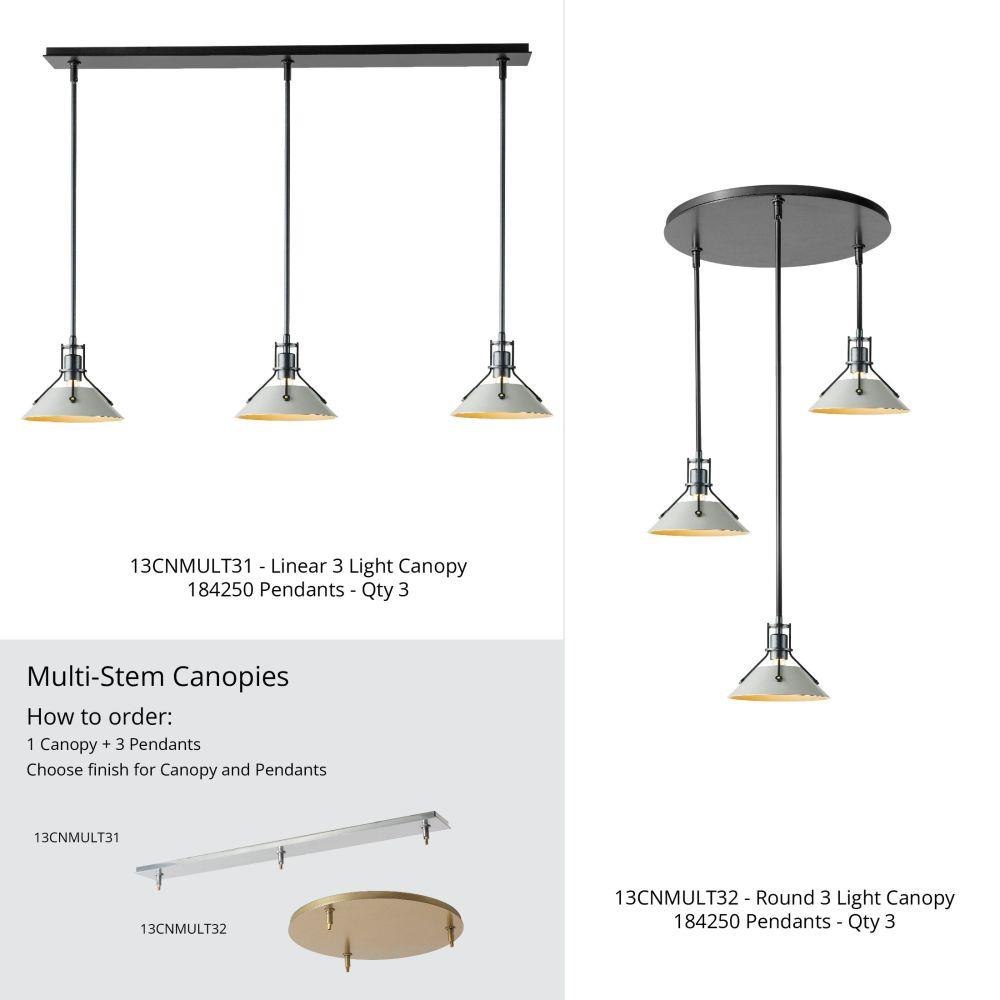 13CNMULT31 - Linear 3 Light Canopy
184250 Pendants - Qty 3

Multi-Stem Canopies

How to order:

1 Canopy + 3 Pendants
Choose finish for Canopy and Pendants

13CNMULT31

13CNMULT32

13CNMULT32 - Round 3 Light Canopy
184250 Pendants - Qty 3