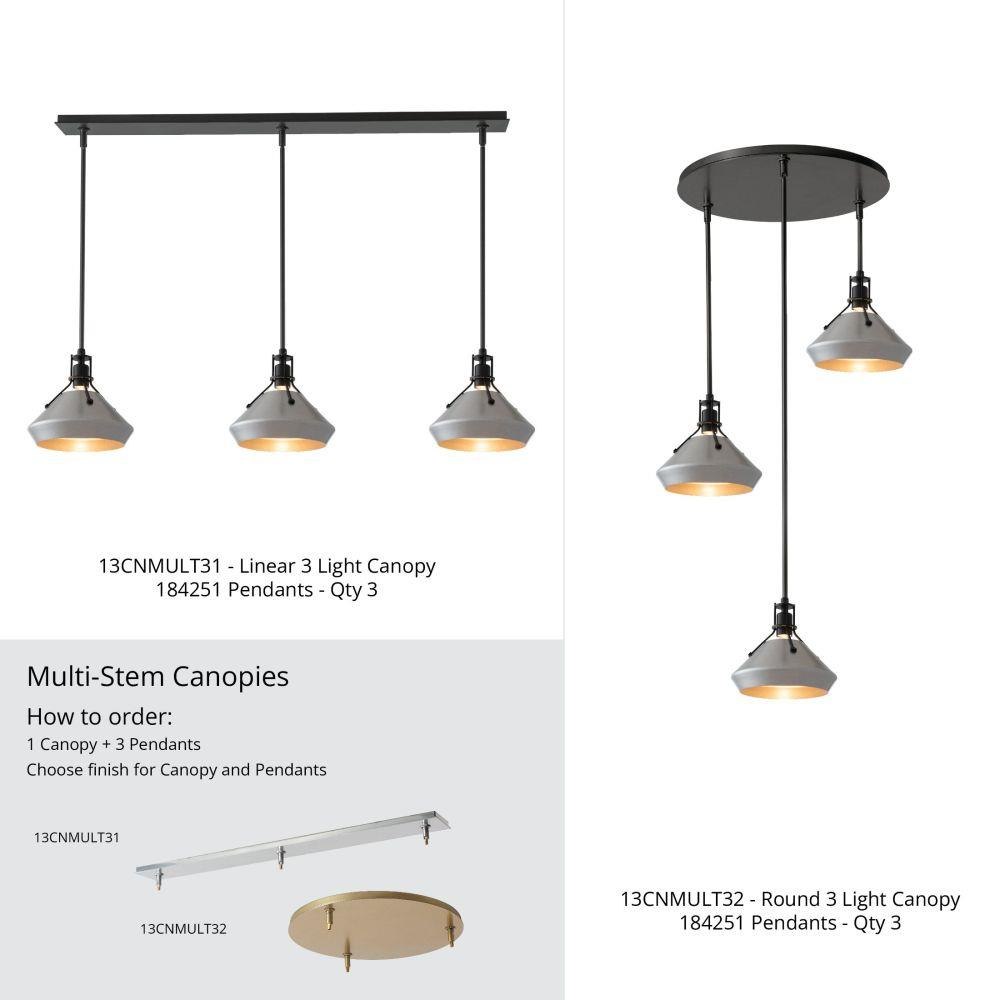 13CNMULT31 - Linear 3 Light Canopy
184251 Pendants - Qty 3

Multi-Stem Canopies

How to order:

1 Canopy + 3 Pendants
Choose finish for Canopy and Pendants

13CNMULT31

13CNMULT32

13CNMULT32 - Round 3 Light Canopy
184251 Pendants - Qty 3