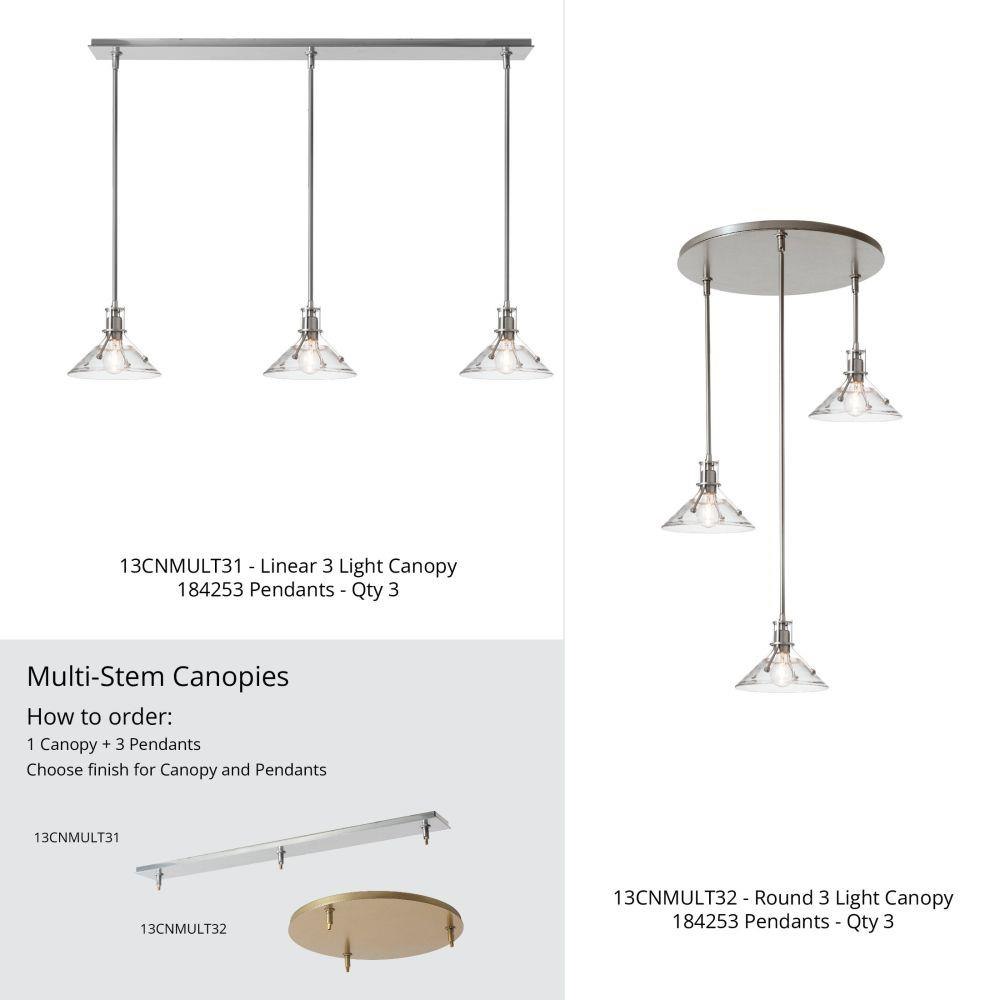 13CNMULT31 - Linear 3 Light Canopy
184253 Pendants - Qty 3

Multi-Stem Canopies

How to order:
1 Canopy + 3 Pendants
Choose finish for Canopy and Pendants

13CNMULT31

13CNMULT32

13CNMULT32 - Round 3 Light Canopy
184253 Pendants - Qty 3