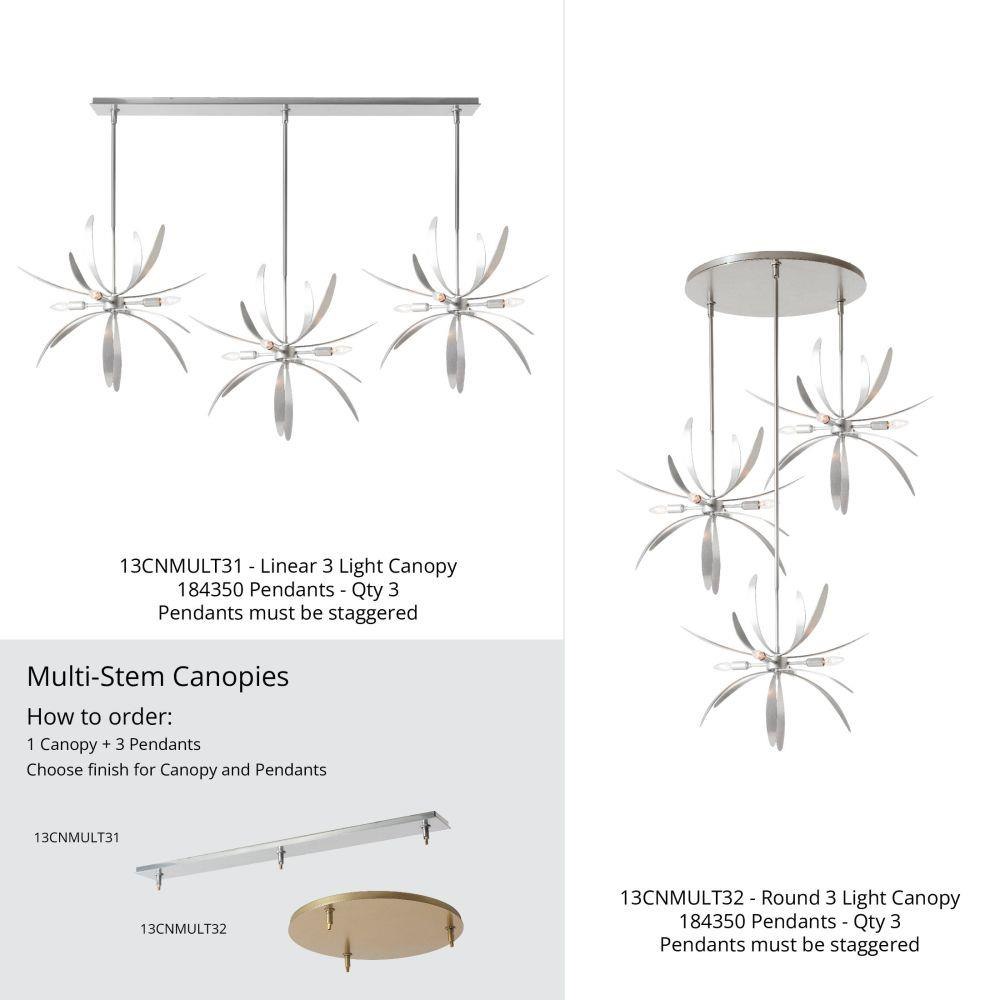 13CNMULT31 - Linear 3 Light Canopy
184350 Pendants - Qty 3
Pendants must be staggered

Multi-Stem Canopies

How to order:
1 Canopy + 3 Pendants
Choose finish for Canopy and Pendants

13CNMULT31

13CNMULT32

13CNMULT32 - Round 3 Light Canopy
184350 Pendants - Qty 3
Pendants must be staggered