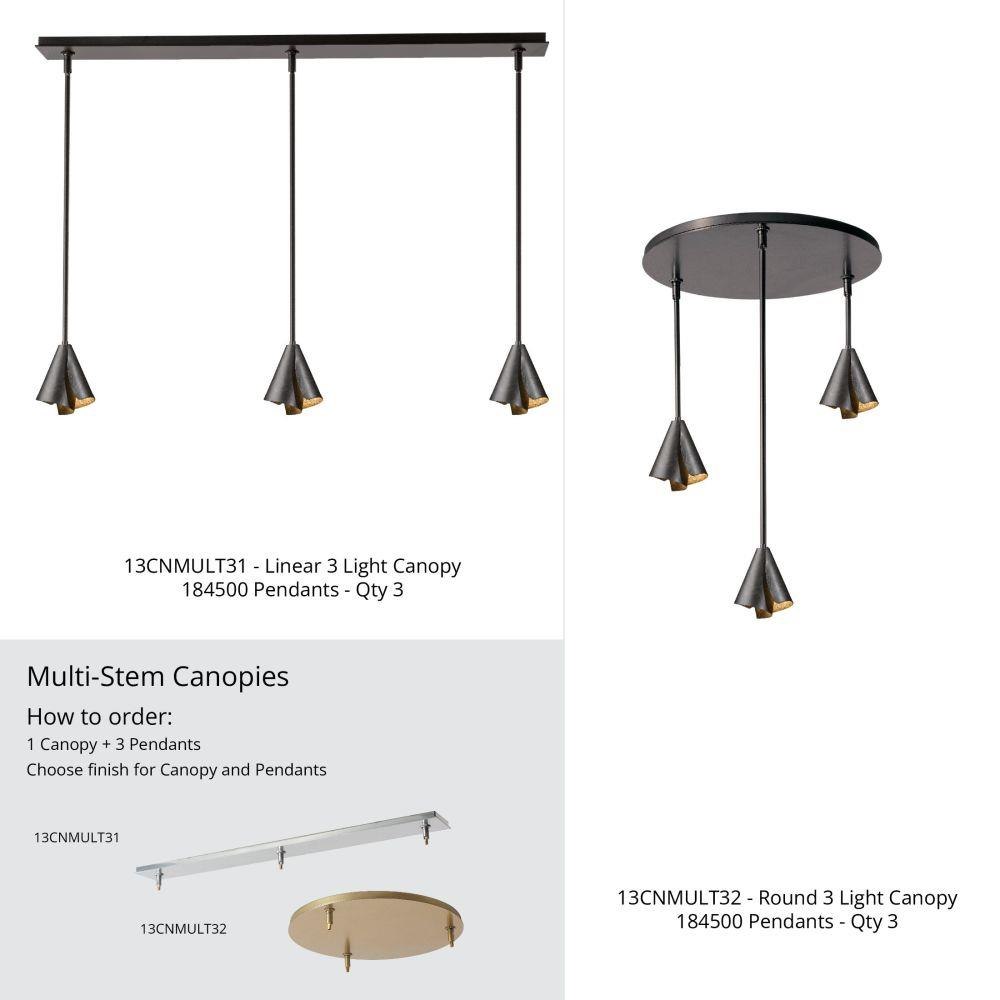 13CNMULT31 - Linear 3 Light Canopy
184500 Pendants - Qty 3

Multi-Stem Canopies

How to order:

1 Canopy + 3 Pendants
Choose finish for Canopy and Pendants

13CNMULT31

13CNMULT32

13CNMULT32 - Round 3 Light Canopy
184500 Pendants - Qty 3