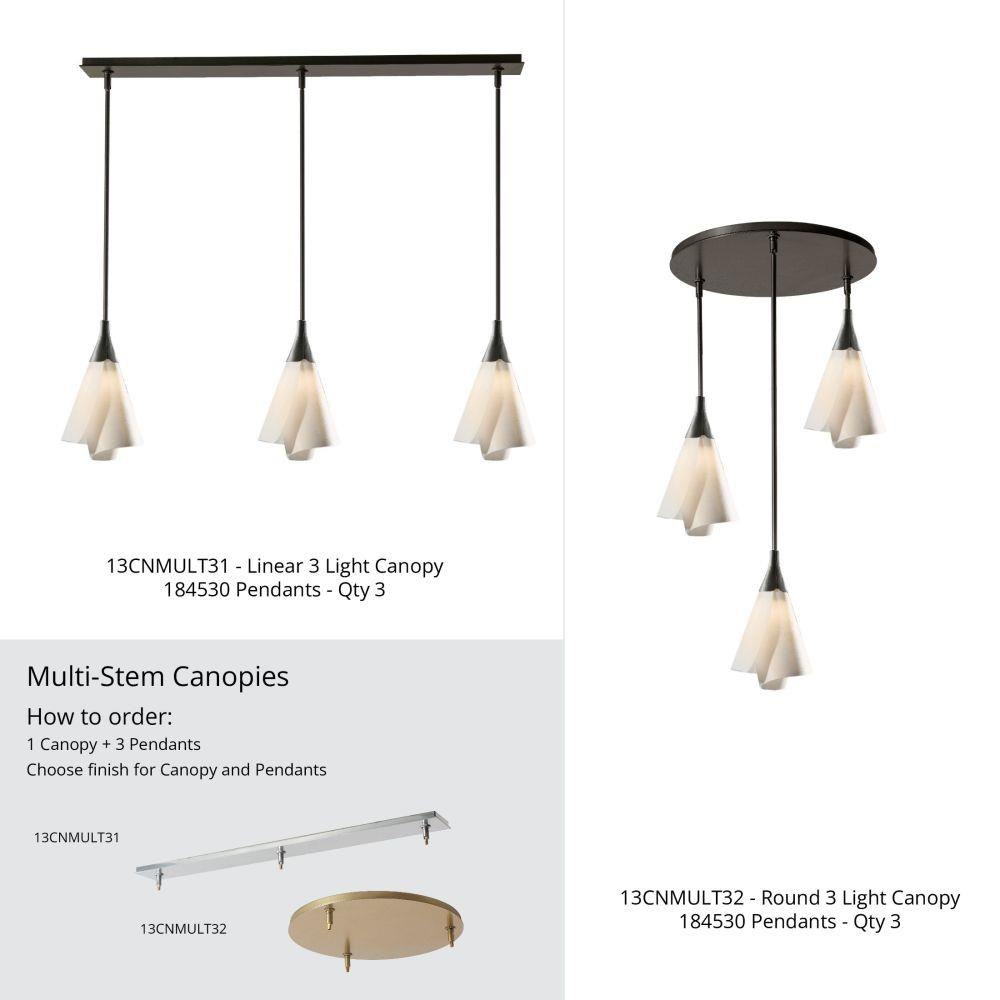 13CNMULT31 - Linear 3 Light Canopy
184530 Pendants - Qty 3

Multi-Stem Canopies

How to order:
1 Canopy + 3 Pendants
Choose finish for Canopy and Pendants

13CNMULT31

13CNMULT32

13CNMULT32 - Round 3 Light Canopy
184530 Pendants - Qty 3