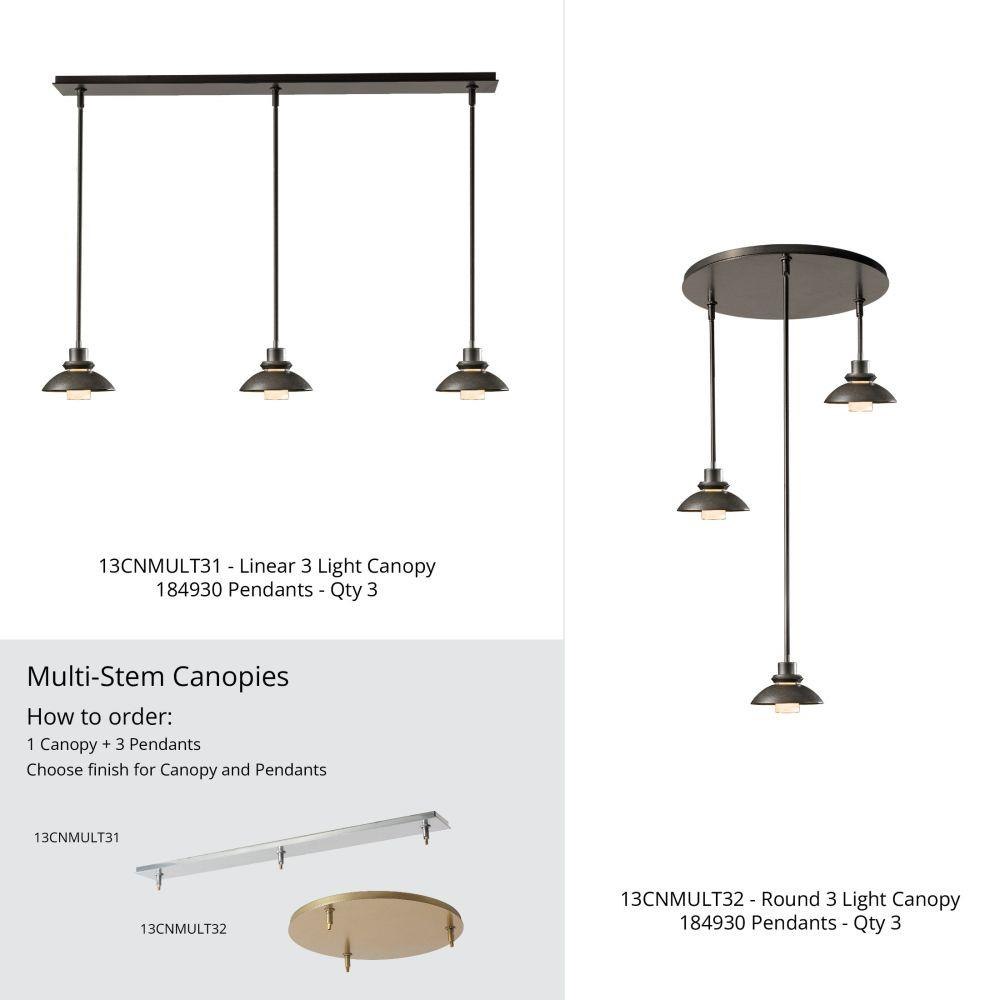 13CNMULT31 - Linear 3 Light Canopy
184930 Pendants - Qty 3

Multi-Stem Canopies

How to order:

1 Canopy + 3 Pendants
Choose finish for Canopy and Pendants

13CNMULT31

13CNMULT32

13CNMULT32 - Round 3 Light Canopy
184930 Pendants - Qty 3