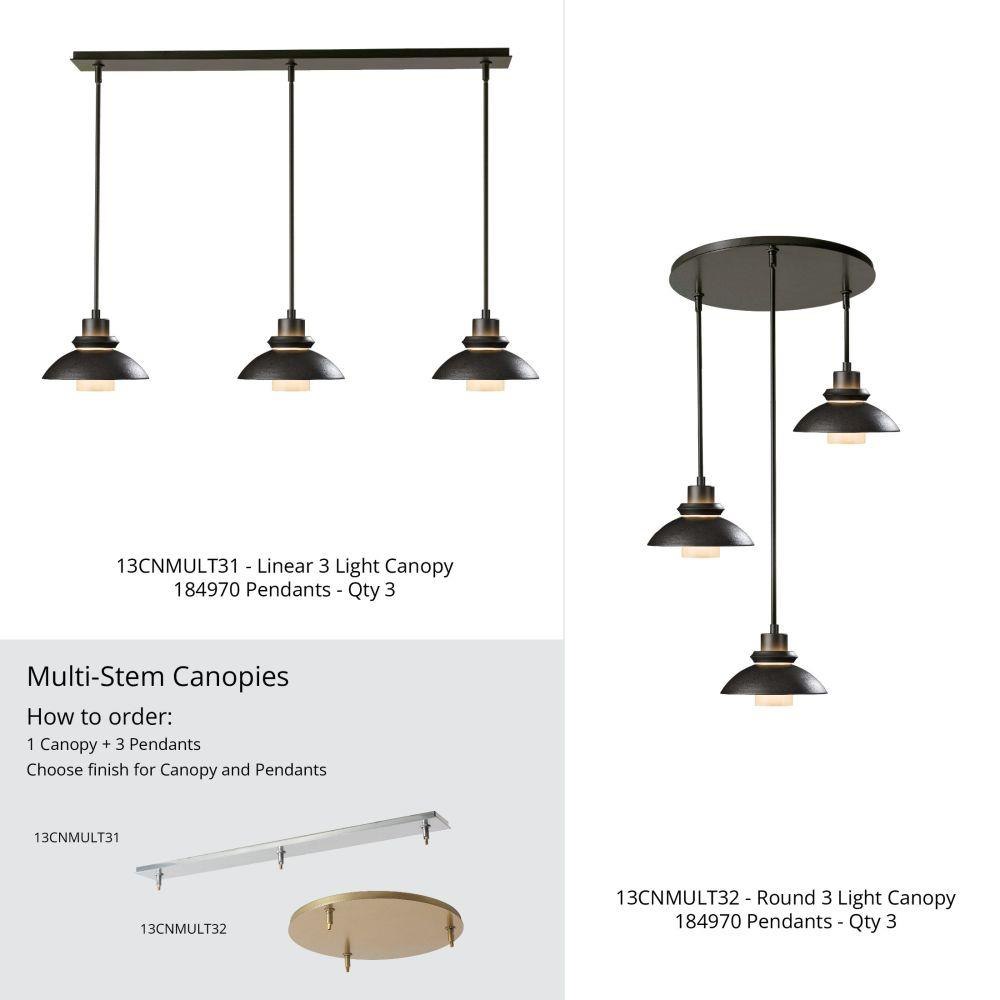 13CNMULT31 - Linear 3 Light Canopy
184970 Pendants - Qty 3

Multi-Stem Canopies

How to order:

1 Canopy + 3 Pendants
Choose finish for Canopy and Pendants

13CNMULT31

13CNMULT32

13CNMULT32 - Round 3 Light Canopy
184970 Pendants - Qty 3