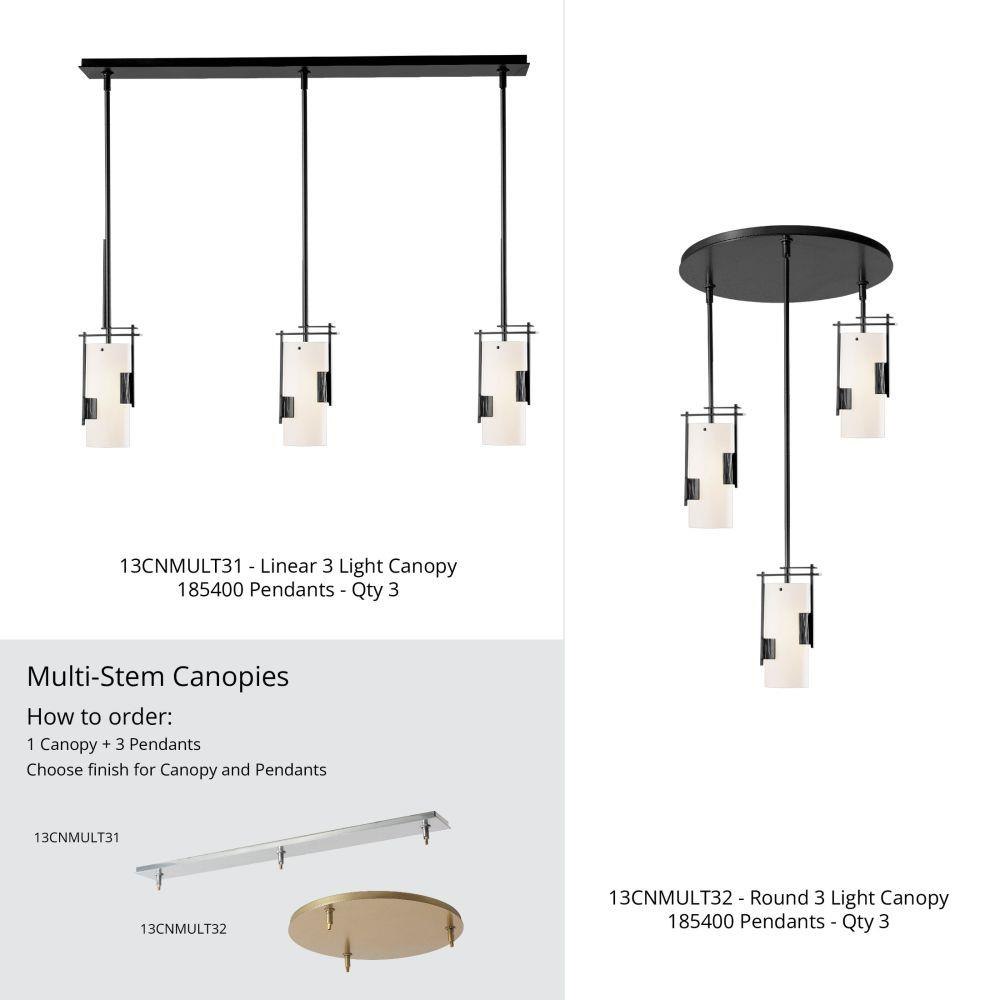 13CNMULT31 - Linear 3 Light Canopy
185400 Pendants - Qty 3

Multi-Stem Canopies

How to order:

1 Canopy + 3 Pendants
Choose finish for Canopy and Pendants

13CNMULT31

13CNMULT32

13CNMULT32 - Round 3 Light Canopy
185400 Pendants - Qty 3