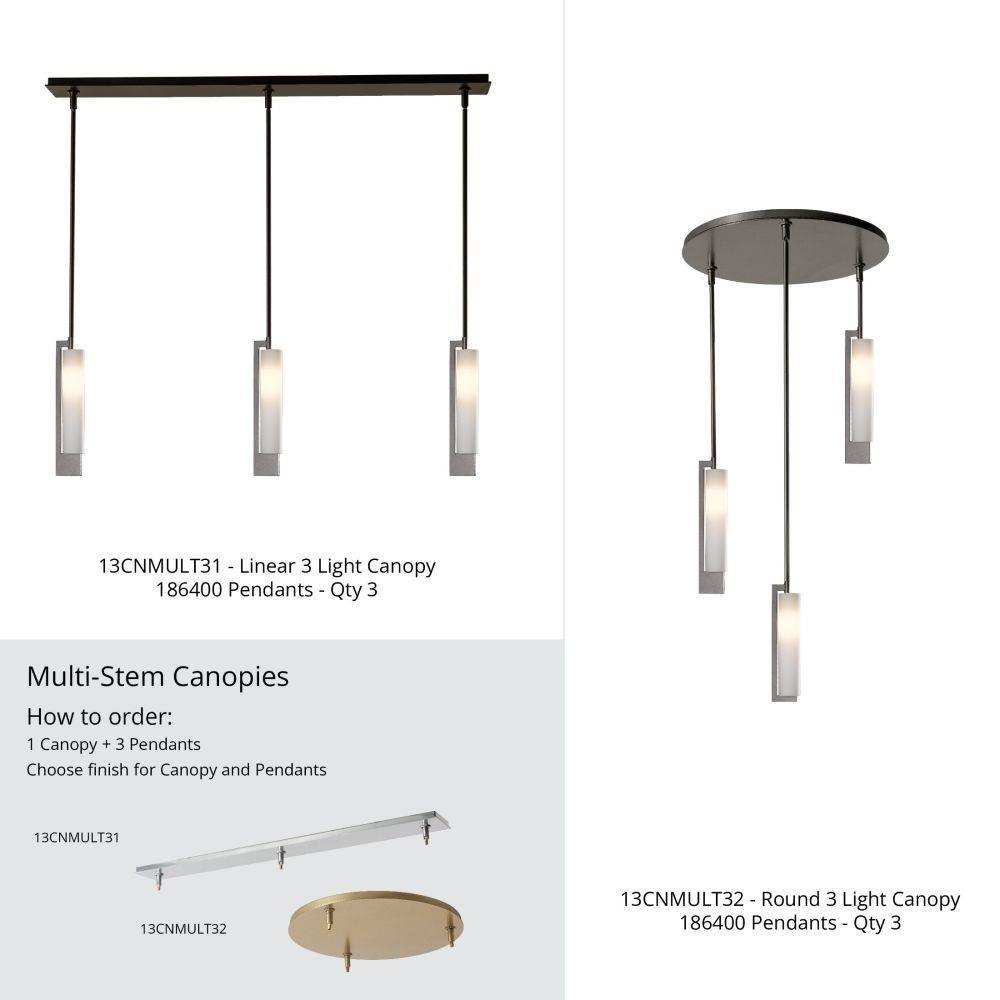 13CNMULT31 - Linear 3 Light Canopy
186400 Pendants - Qty 3

Multi-Stem Canopies

How to order:

1 Canopy + 3 Pendants
Choose finish for Canopy and Pendants

13CNMULT31

13CNMULT32

13CNMULT32 - Round 3 Light Canopy
186400 Pendants - Qty 3