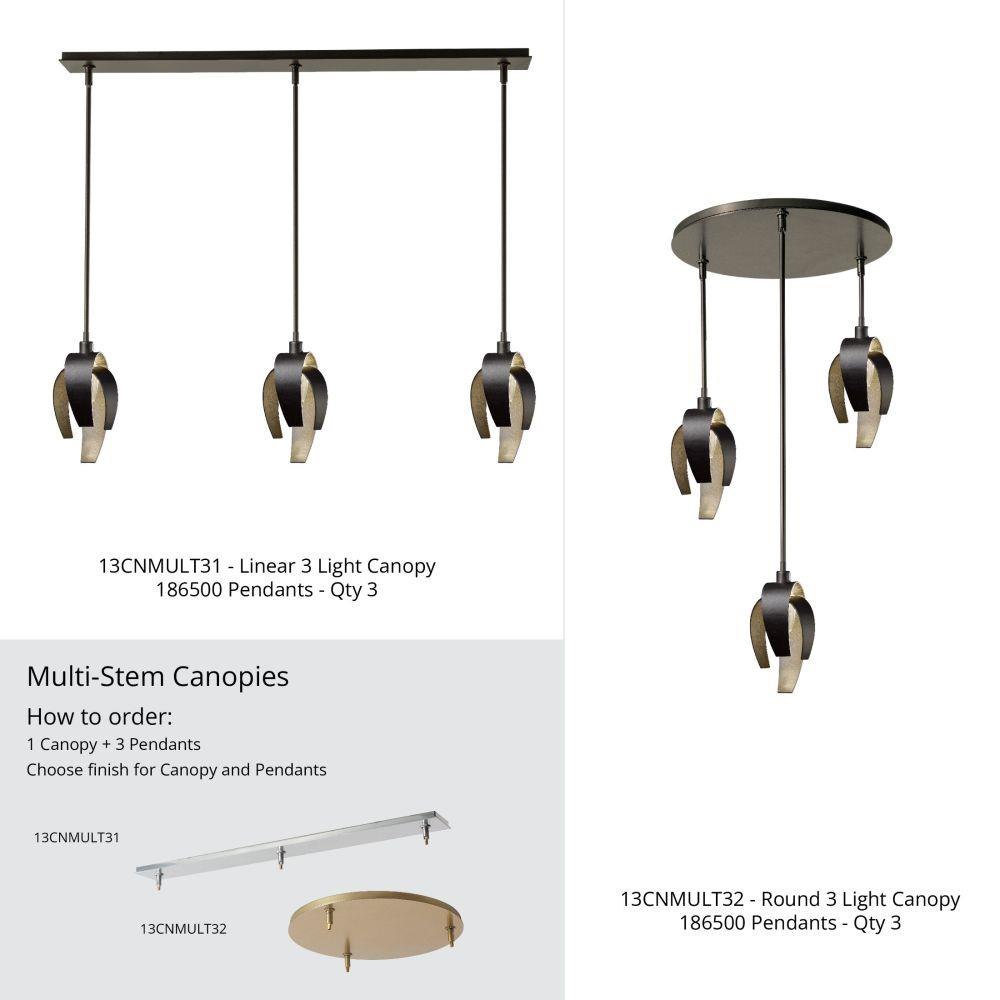 13CNMULT31 - Linear 3 Light Canopy
186500 Pendants - Qty 3

Multi-Stem Canopies

How to order:
1 Canopy + 3 Pendants
Choose finish for Canopy and Pendants

13CNMULT31

13CNMULT32

13CNMULT32 - Round 3 Light Canopy
186500 Pendants - Qty 3