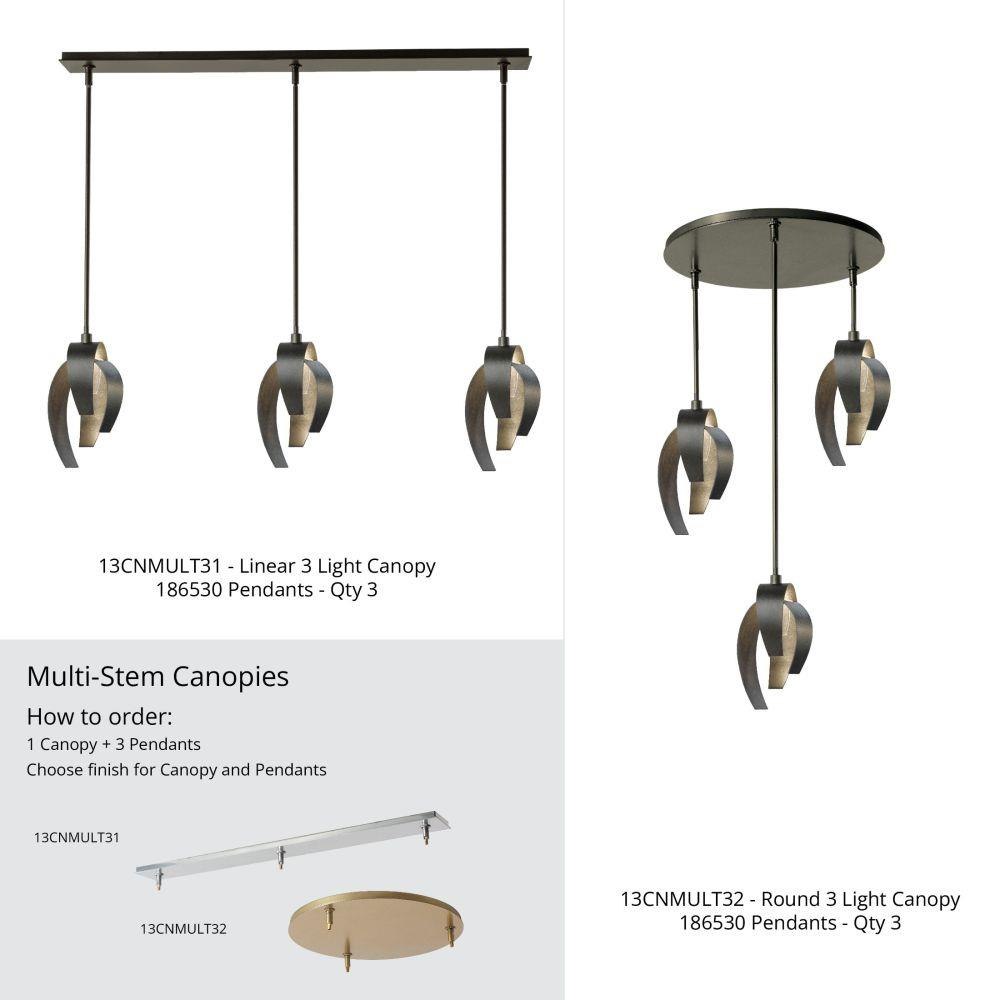 13CNMULT31 - Linear 3 Light Canopy
186530 Pendants - Qty 3

Multi-Stem Canopies

How to order:

1 Canopy + 3 Pendants
Choose finish for Canopy and Pendants

13CNMULT31

13CNMULT32

13CNMULT32 - Round 3 Light Canopy
186530 Pendants - Qty 3