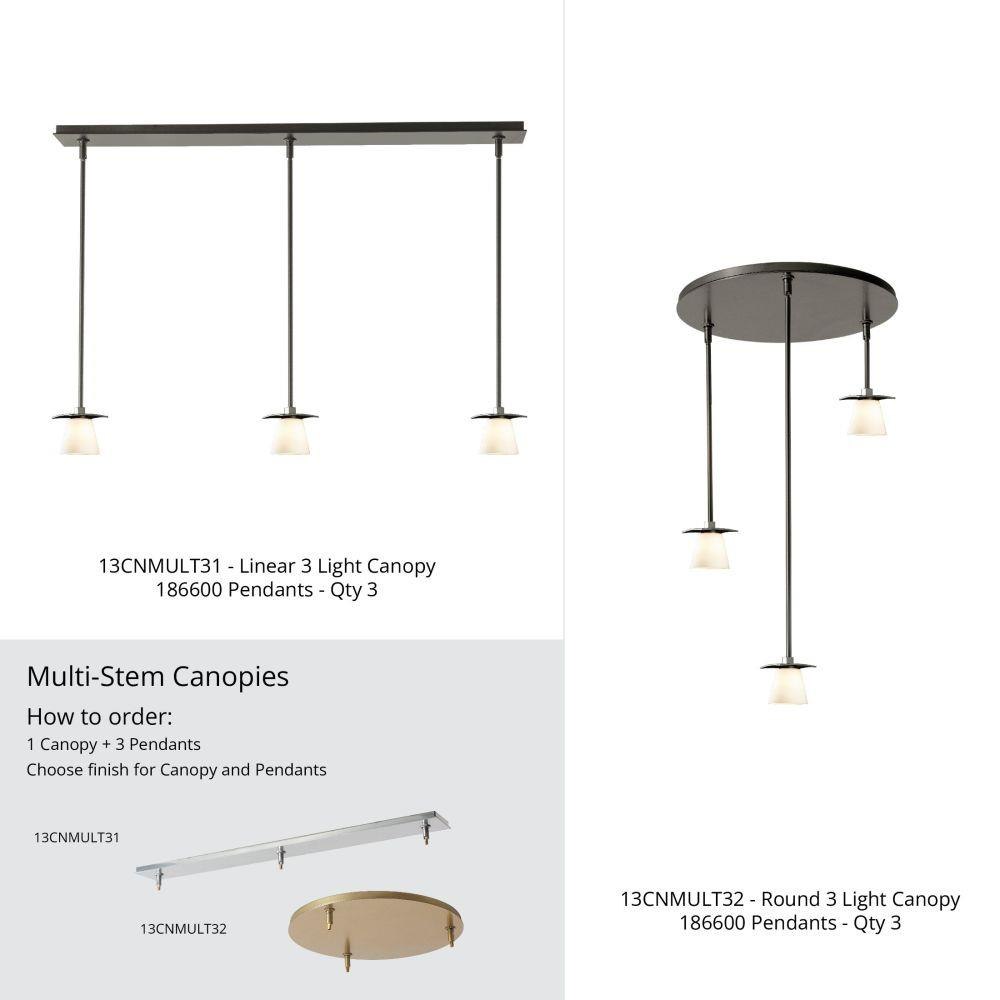 13CNMULT31 - Linear 3 Light Canopy
186600 Pendants - Qty 3

Multi-Stem Canopies

How to order:
1 Canopy + 3 Pendants
Choose finish for Canopy and Pendants

13CNMULT31

13CNMULT32

13CNMULT32 - Round 3 Light Canopy
186600 Pendants - Qty 3