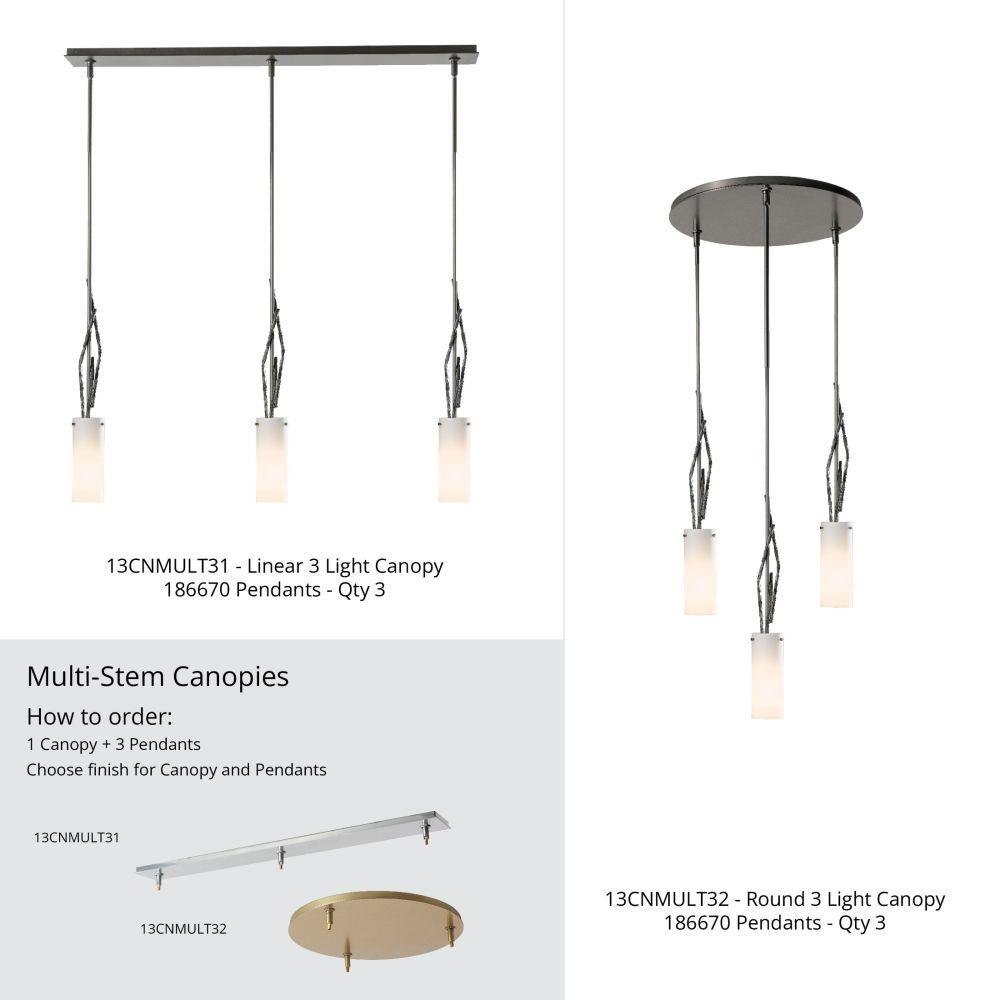 13CNMULT31 - Linear 3 Light Canopy
186670 Pendants - Qty 3

Multi-Stem Canopies

How to order:

1 Canopy + 3 Pendants

Choose finish for Canopy and Pendants

13CNMULT31

13CNMULT32

13CNMULT32 - Round 3 Light Canopy
186670 Pendants - Qty 3