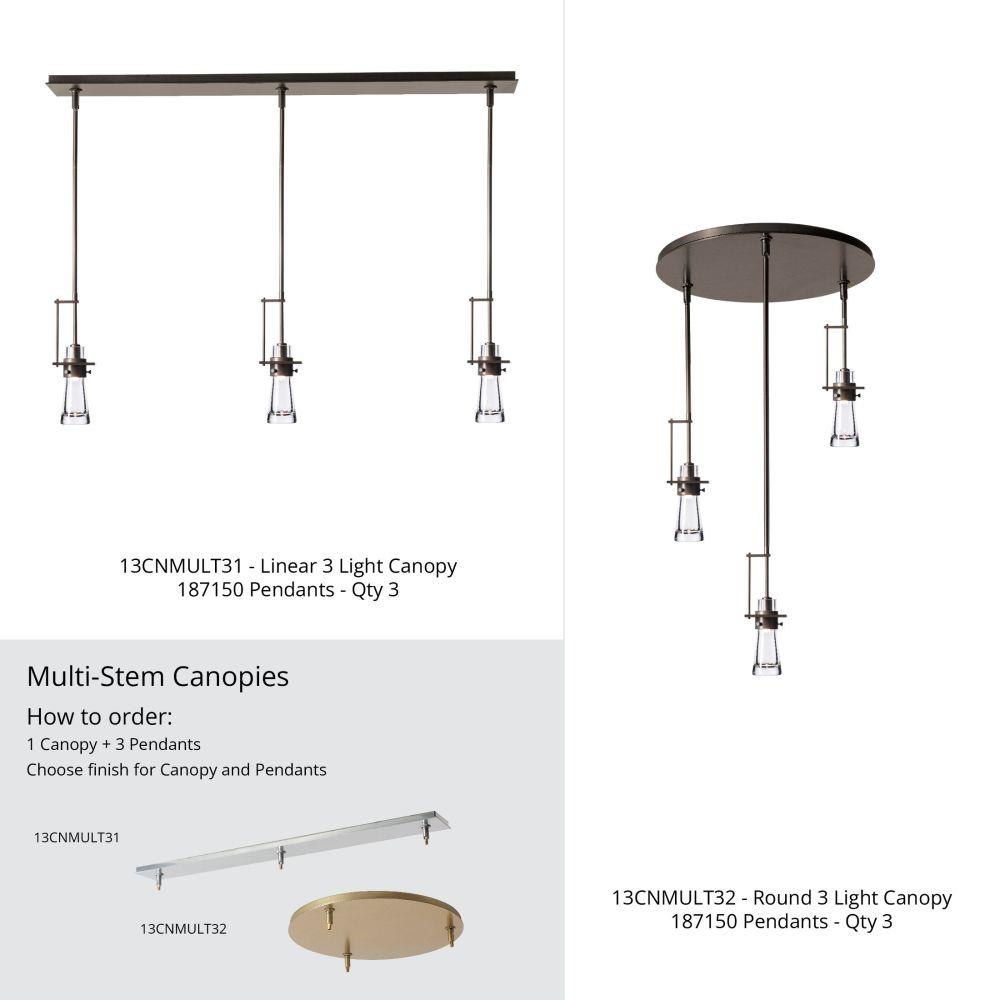 13CNMULT31 - Linear 3 Light Canopy
187150 Pendants - Qty 3

Multi-Stem Canopies

How to order:

1 Canopy + 3 Pendants

Choose finish for Canopy and Pendants

13CNMULT31

13CNMULT32

13CNMULT32 - Round 3 Light Canopy
187150 Pendants - Qty 3