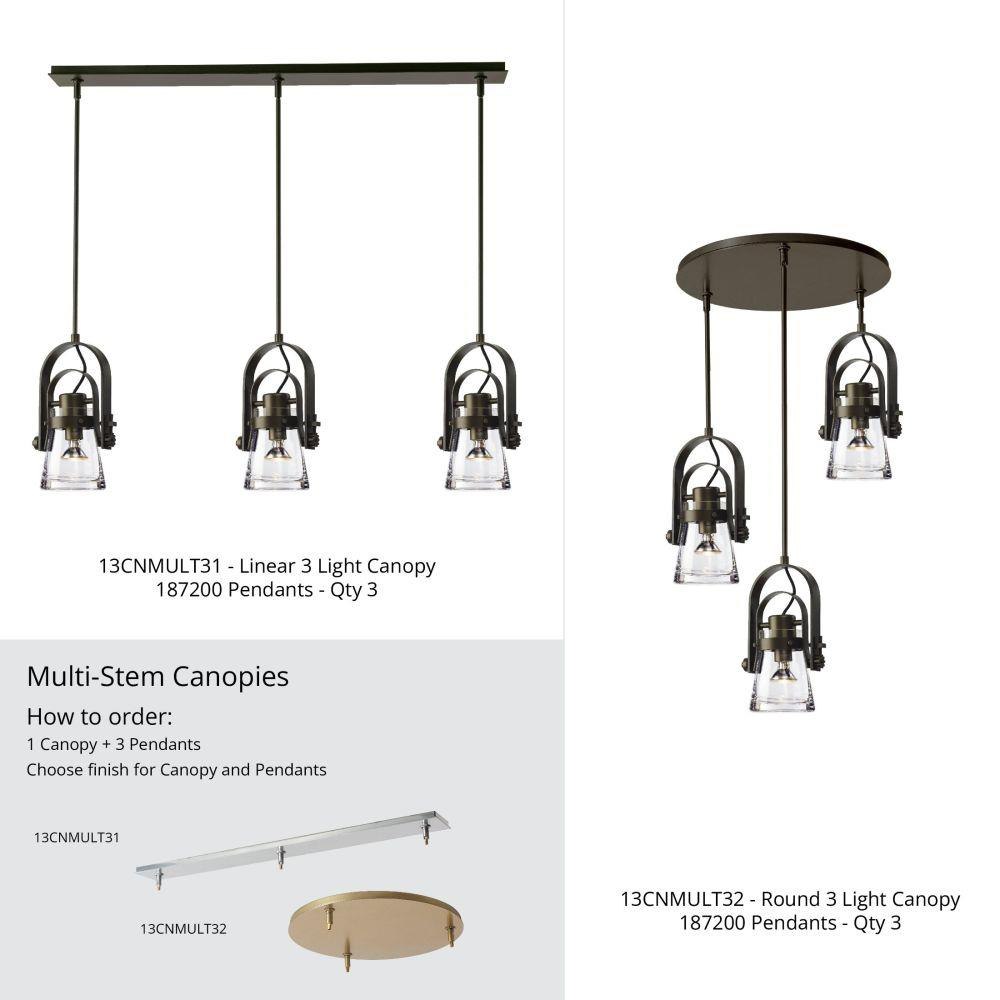 13CNMULT31 - Linear 3 Light Canopy
187200 Pendants - Qty 3

Multi-Stem Canopies

How to order:

1 Canopy + 3 Pendants
Choose finish for Canopy and Pendants

13CNMULT31

13CNMULT32

13CNMULT32 - Round 3 Light Canopy
187200 Pendants - Qty 3