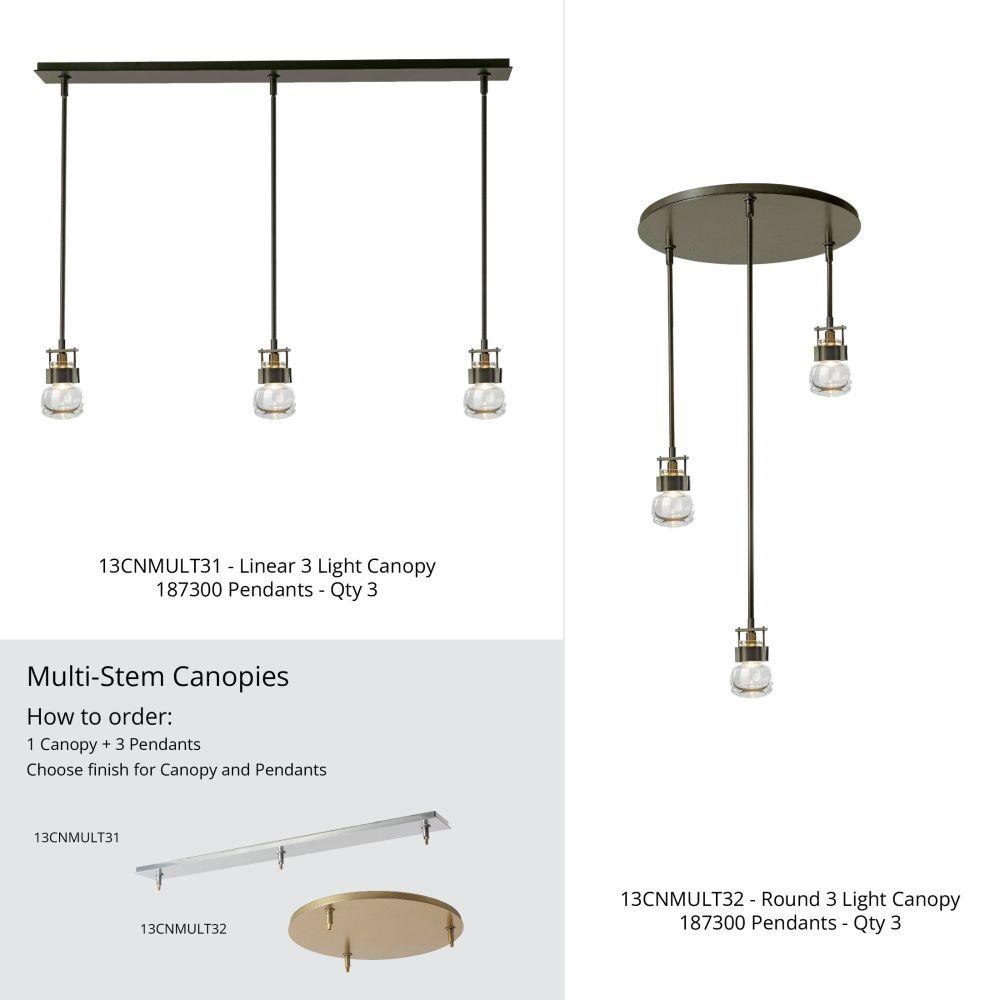 13CNMULT31 - Linear 3 Light Canopy
187300 Pendants - Qty 3

Multi-Stem Canopies

How to order:
1 Canopy + 3 Pendants
Choose finish for Canopy and Pendants

13CNMULT31

13CNMULT32

13CNMULT32 - Round 3 Light Canopy
187300 Pendants - Qty 3