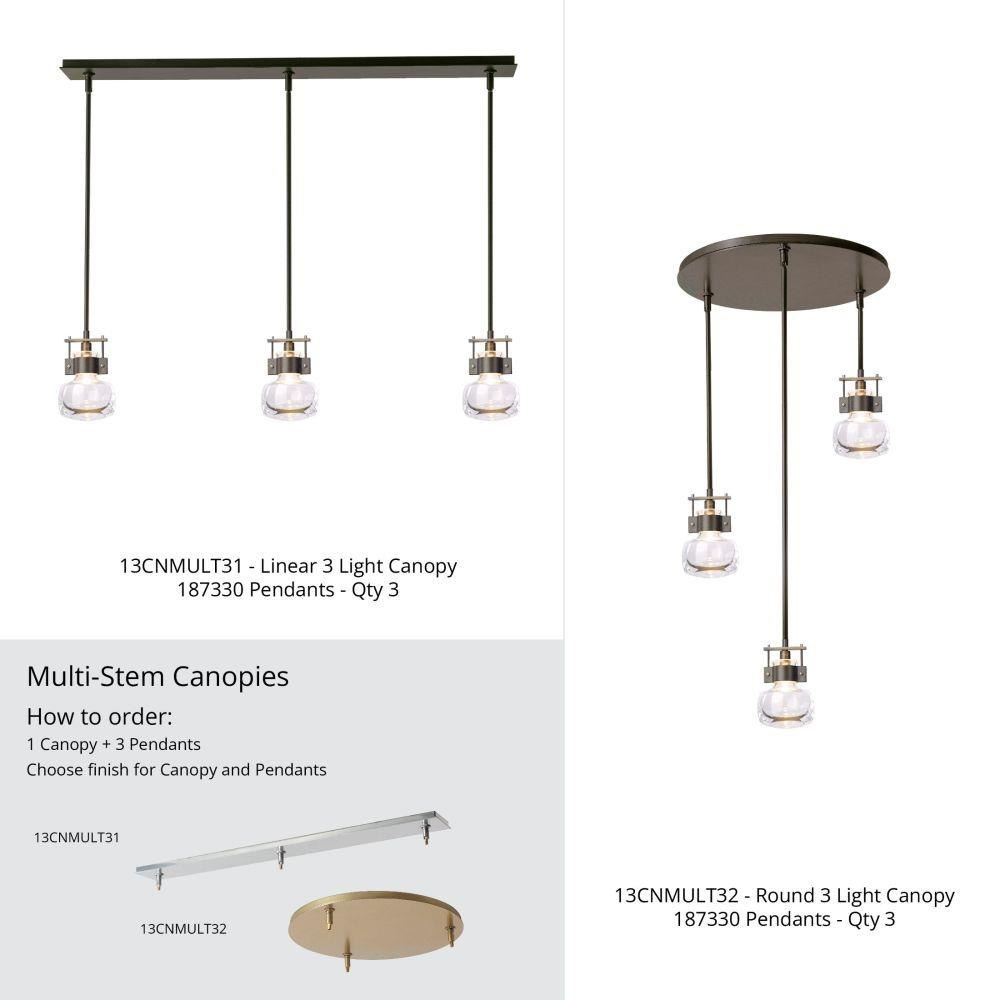 13CNMULT31 - Linear 3 Light Canopy
187330 Pendants - Qty 3

Multi-Stem Canopies

How to order:

1 Canopy + 3 Pendants
Choose finish for Canopy and Pendants

13CNMULT31

13CNMULT32

13CNMULT32 - Round 3 Light Canopy
187330 Pendants - Qty 3