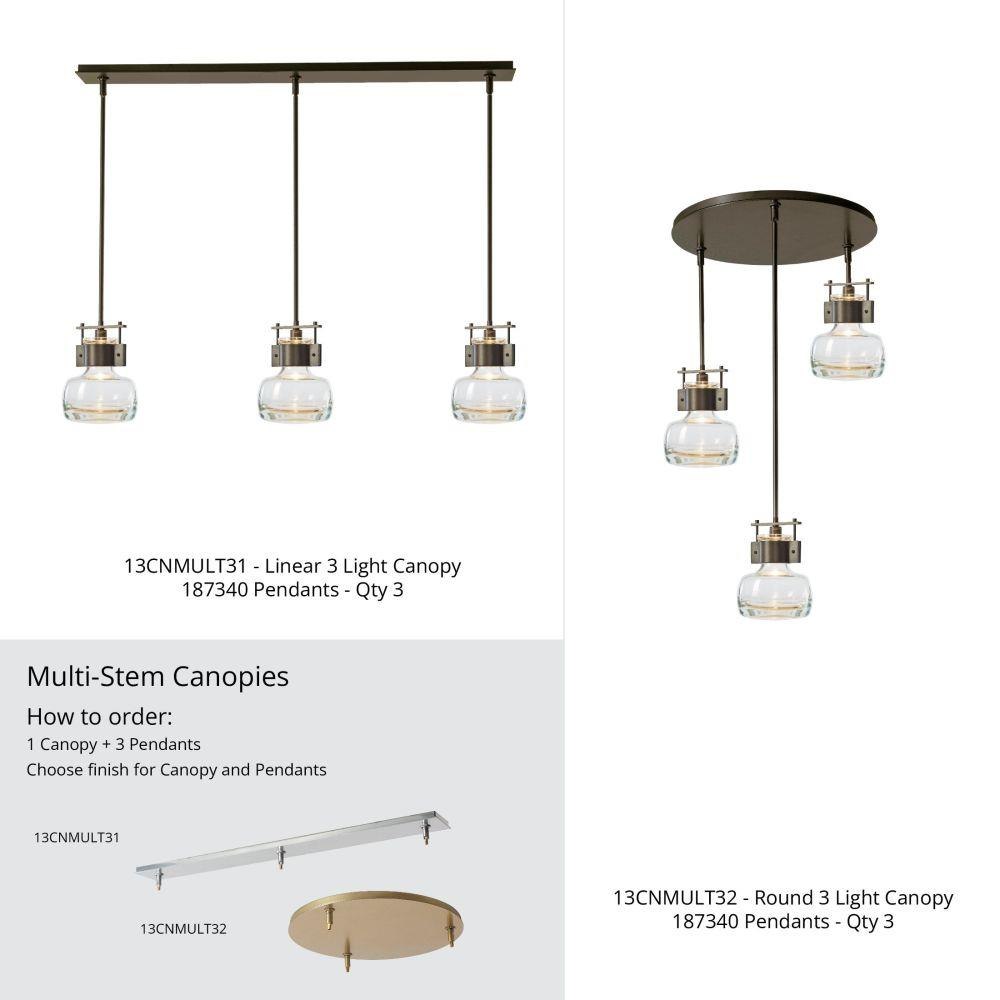 13CNMULT31 - Linear 3 Light Canopy
187340 Pendants - Qty 3

Multi-Stem Canopies

How to order:

1 Canopy + 3 Pendants

Choose finish for Canopy and Pendants

13CNMULT31

13CNMULT32

13CNMULT32 - Round 3 Light Canopy
187340 Pendants - Qty 3