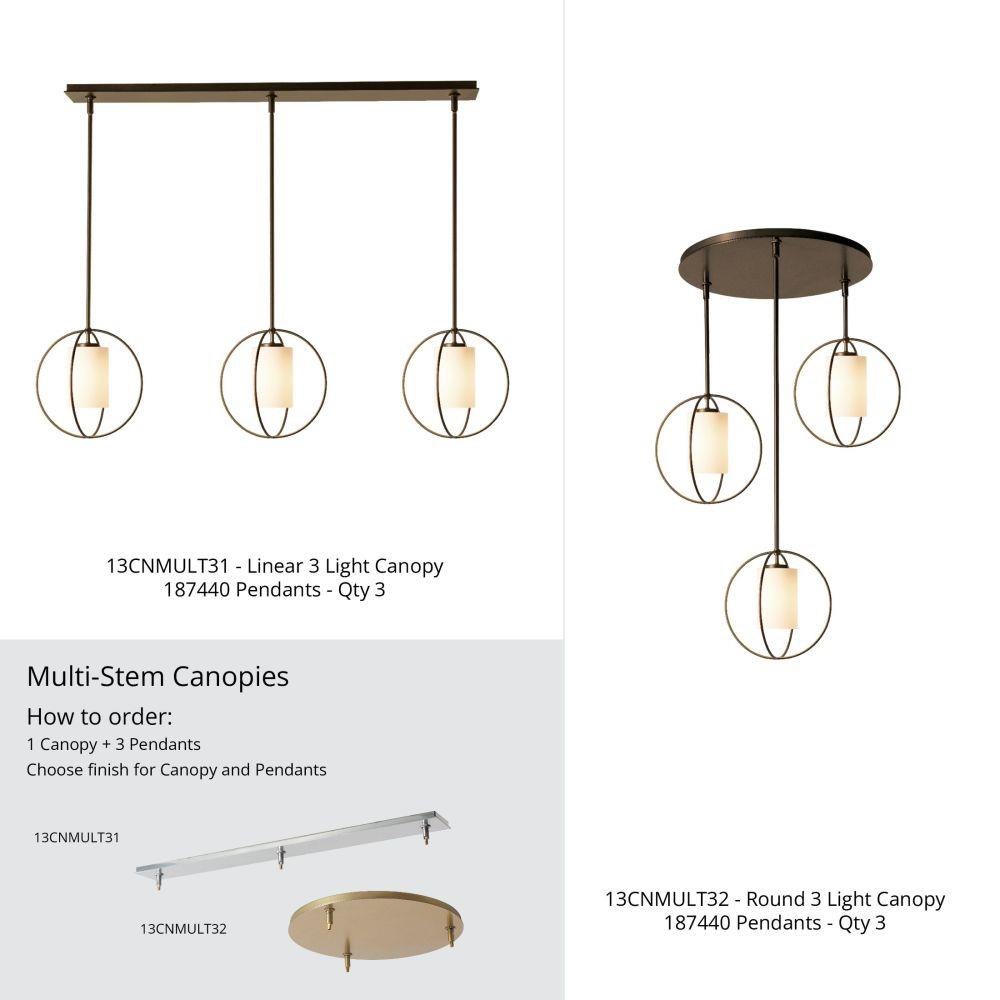 13CNMULT31 - Linear 3 Light Canopy
187440 Pendants - Qty 3

Multi-Stem Canopies

How to order:
1 Canopy + 3 Pendants
Choose finish for Canopy and Pendants

13CNMULT31

13CNMULT32

13CNMULT32 - Round 3 Light Canopy
187440 Pendants - Qty 3