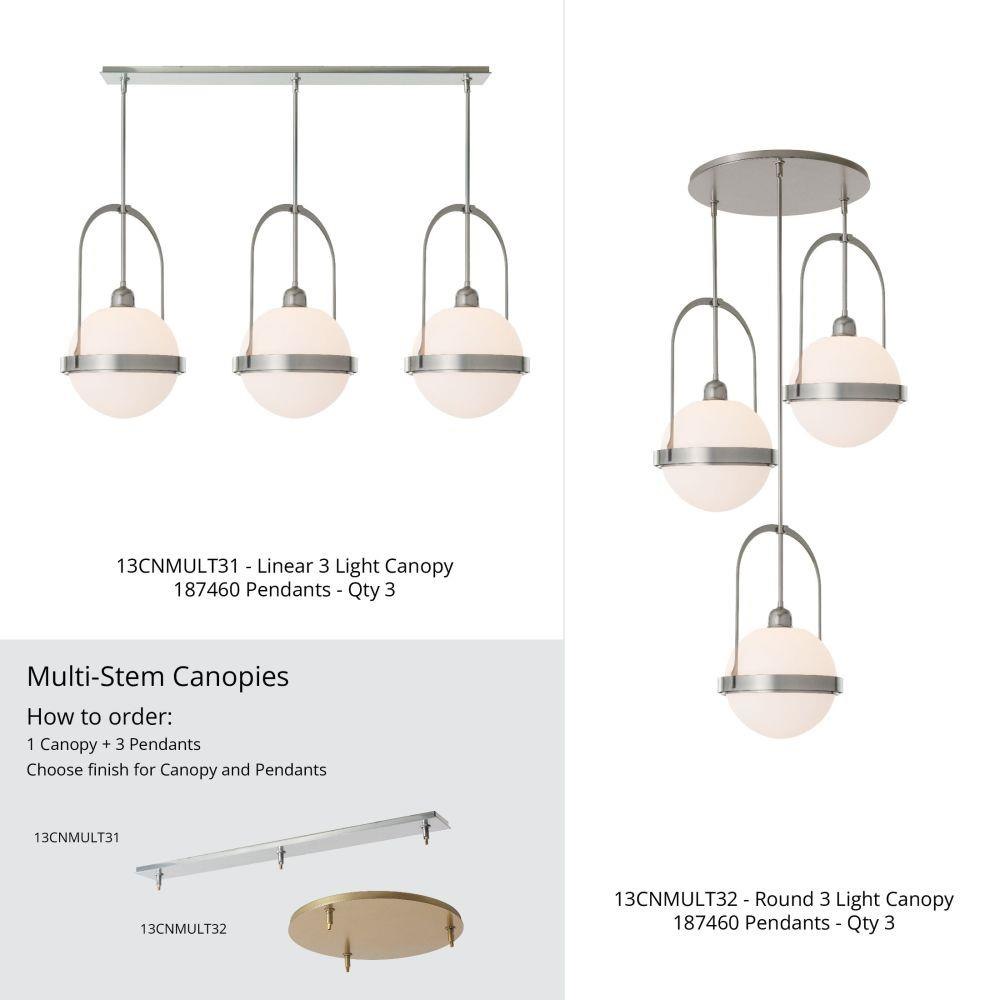 13CNMULT31 - Linear 3 Light Canopy
187460 Pendants - Qty 3

Multi-Stem Canopies

How to order:
1 Canopy + 3 Pendants
Choose finish for Canopy and Pendants

13CNMULT31

13CNMULT32

13CNMULT32 - Round 3 Light Canopy
187460 Pendants - Qty 3