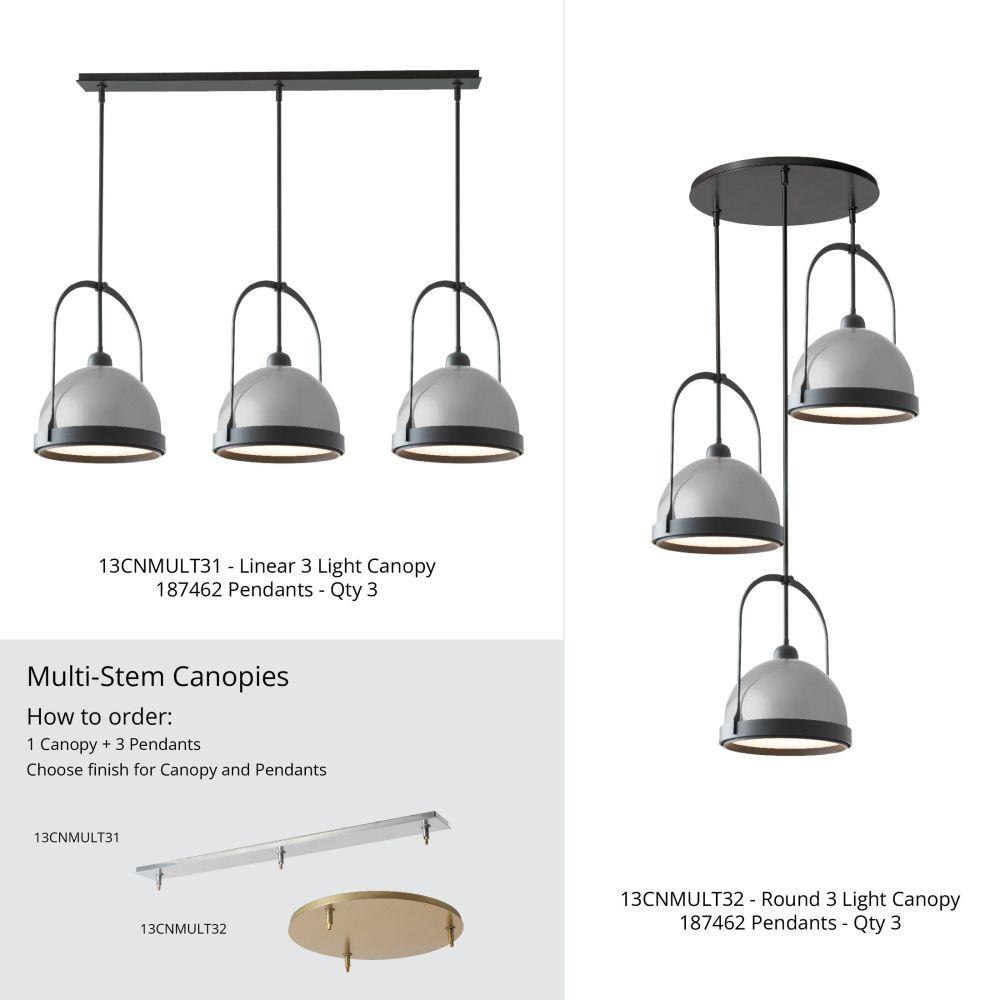 13CNMULT31 - Linear 3 Light Canopy
187462 Pendants - Qty 3

Multi-Stem Canopies

How to order:
1 Canopy + 3 Pendants
Choose finish for Canopy and Pendants

13CNMULT31

13CNMULT32

13CNMULT32 - Round 3 Light Canopy
187462 Pendants - Qty 3