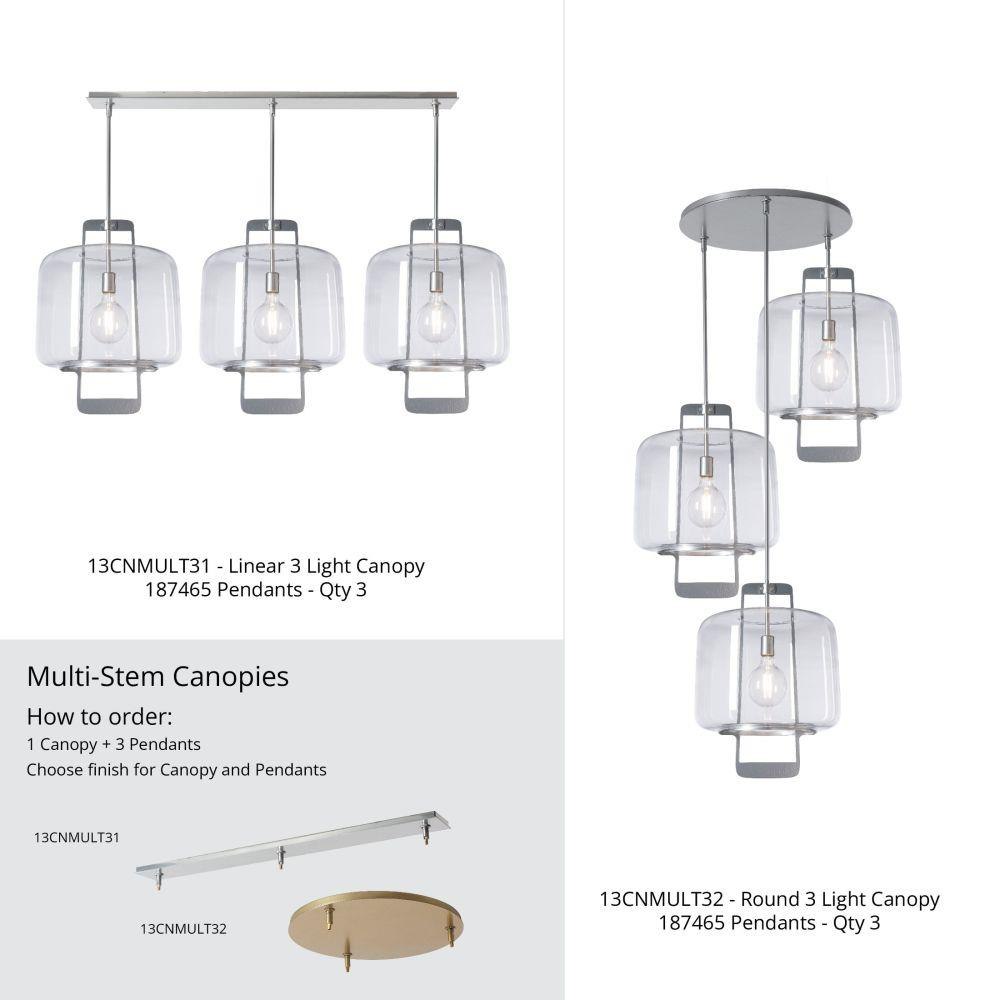 13CNMULT31 - Linear 3 Light Canopy
187465 Pendants - Qty 3

Multi-Stem Canopies

How to order:
1 Canopy + 3 Pendants
Choose finish for Canopy and Pendants

13CNMULT31

13CNMULT32

13CNMULT32 - Round 3 Light Canopy
187465 Pendants - Qty 3