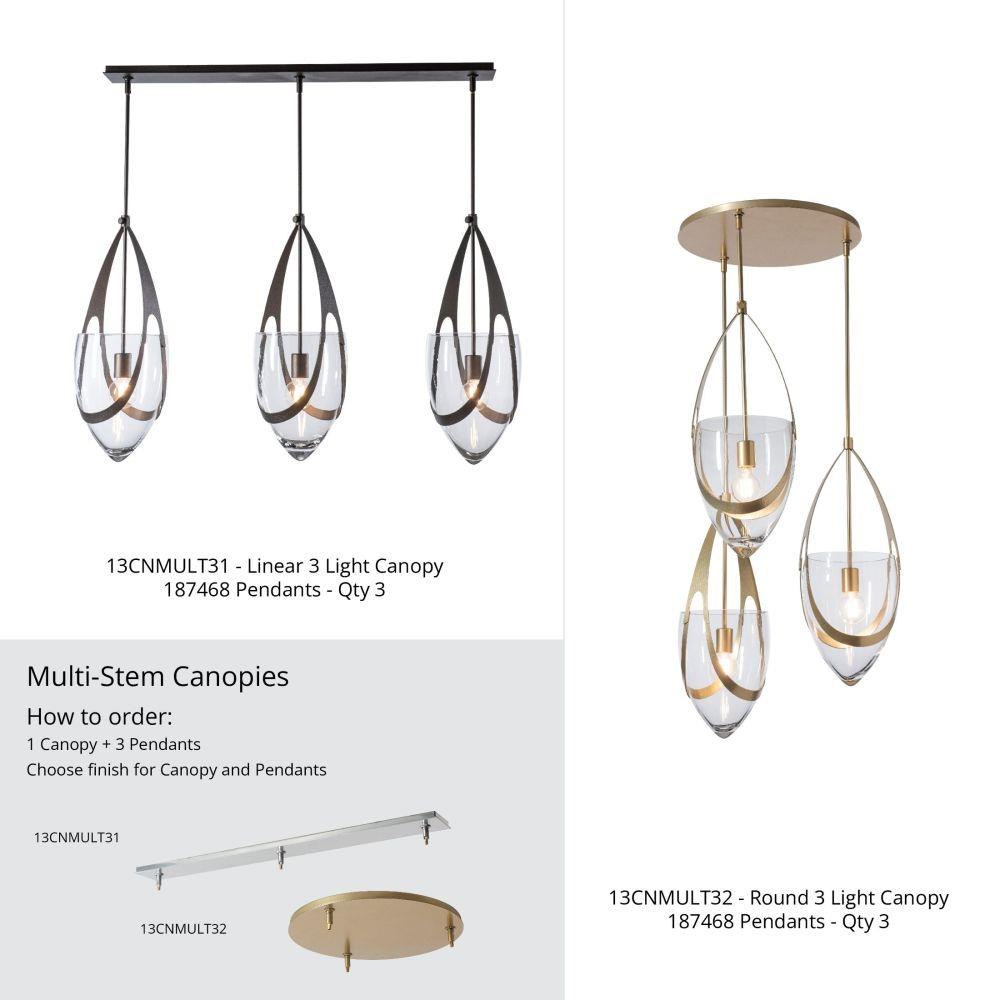 13CNMULT31 - Linear 3 Light Canopy
187468 Pendants - Qty 3

Multi-Stem Canopies

How to order:

1 Canopy + 3 Pendants

Choose finish for Canopy and Pendants

13CNMULT31

13CNMULT32

13CNMULT32 - Round 3 Light Canopy
187468 Pendants - Qty 3