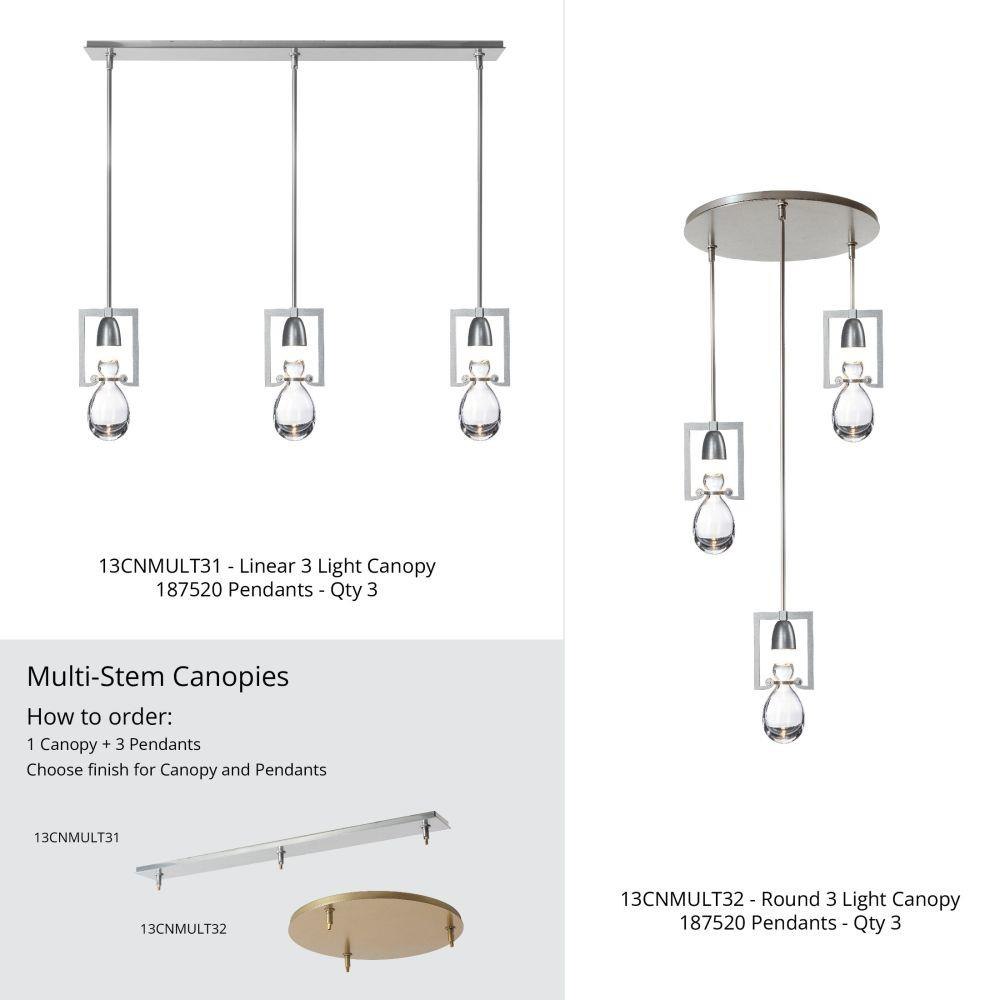 13CNMULT31 - Linear 3 Light Canopy
187520 Pendants - Qty 3

Multi-Stem Canopies

How to order:
1 Canopy + 3 Pendants
Choose finish for Canopy and Pendants

13CNMULT31

13CNMULT32

13CNMULT32 - Round 3 Light Canopy
187520 Pendants - Qty 3