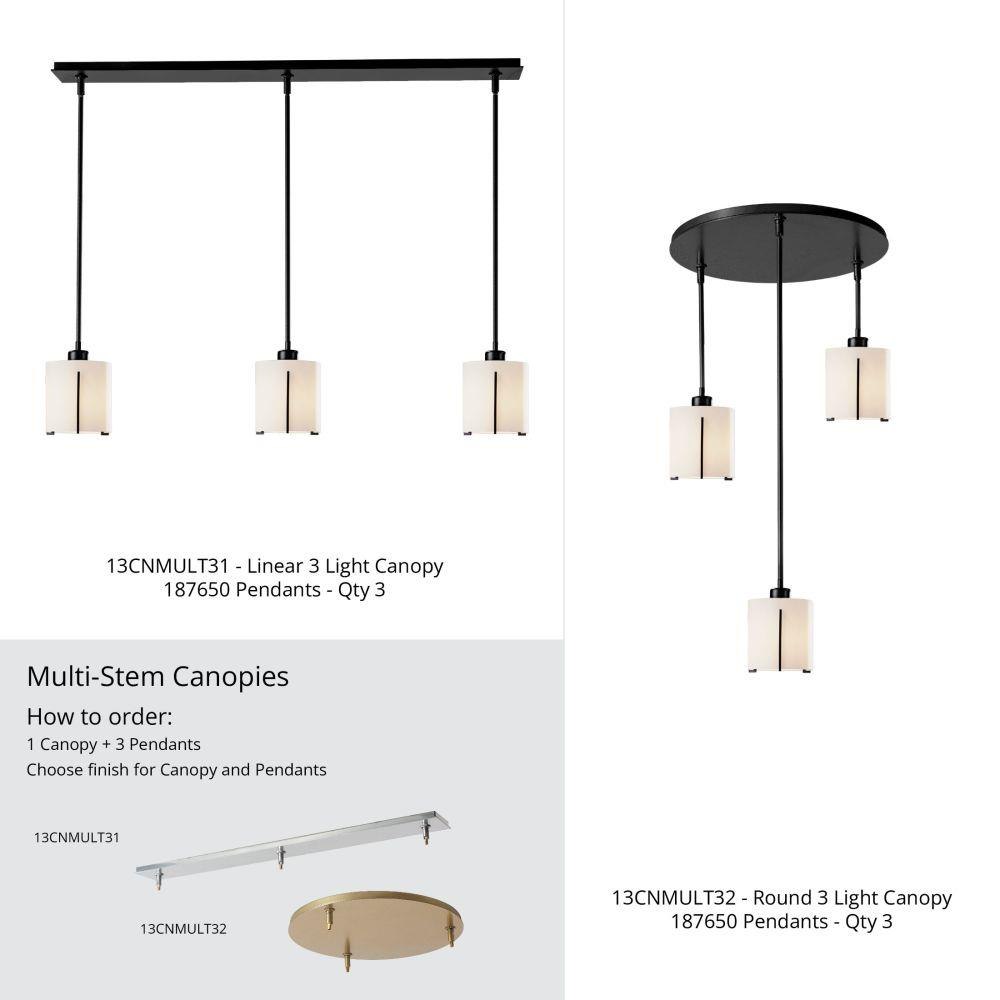 13CNMULT31 - Linear 3 Light Canopy
187650 Pendants - Qty 3

Multi-Stem Canopies

How to order:

1 Canopy + 3 Pendants

Choose finish for Canopy and Pendants

13CNMULT31

13CNMULT32

13CNMULT32 - Round 3 Light Canopy
187650 Pendants - Qty 3