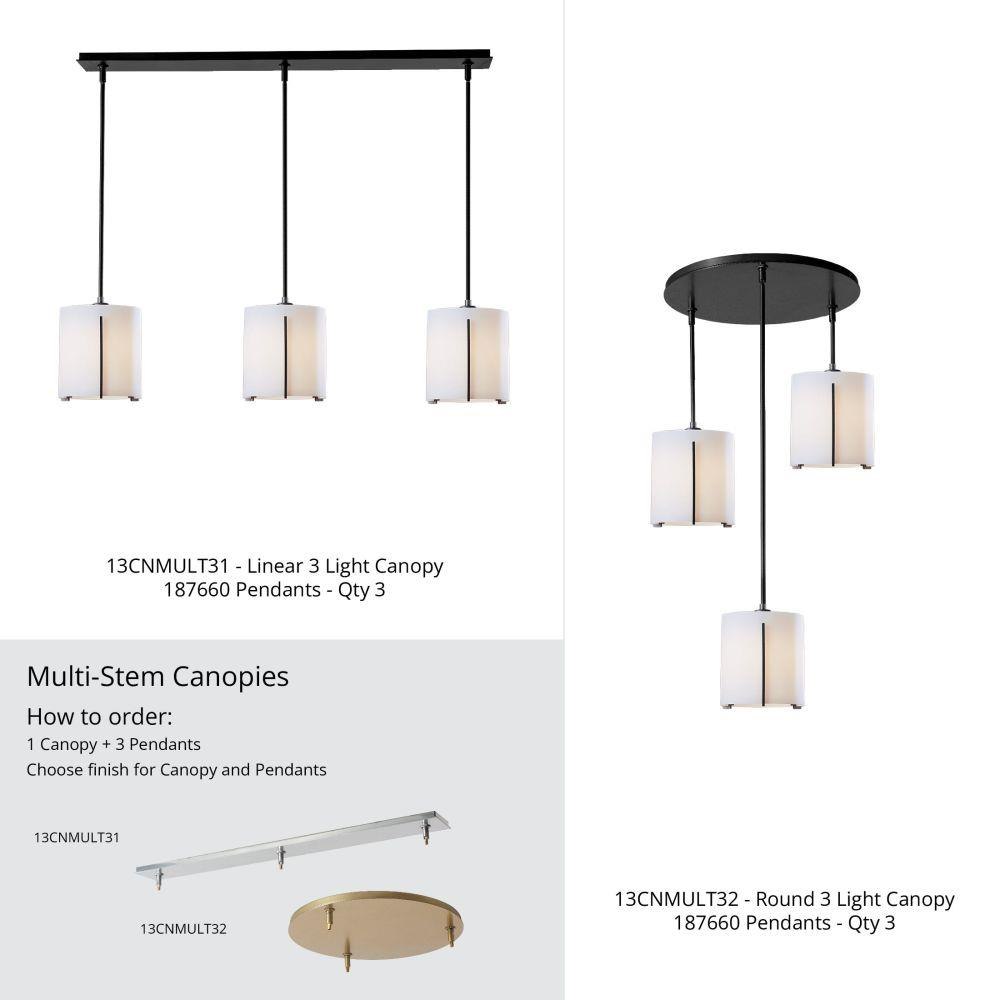 13CNMULT31 - Linear 3 Light Canopy
187660 Pendants - Qty 3

Multi-Stem Canopies

How to order:

1 Canopy + 3 Pendants

Choose finish for Canopy and Pendants

13CNMULT31

13CNMULT32

13CNMULT32 - Round 3 Light Canopy
187660 Pendants - Qty 3