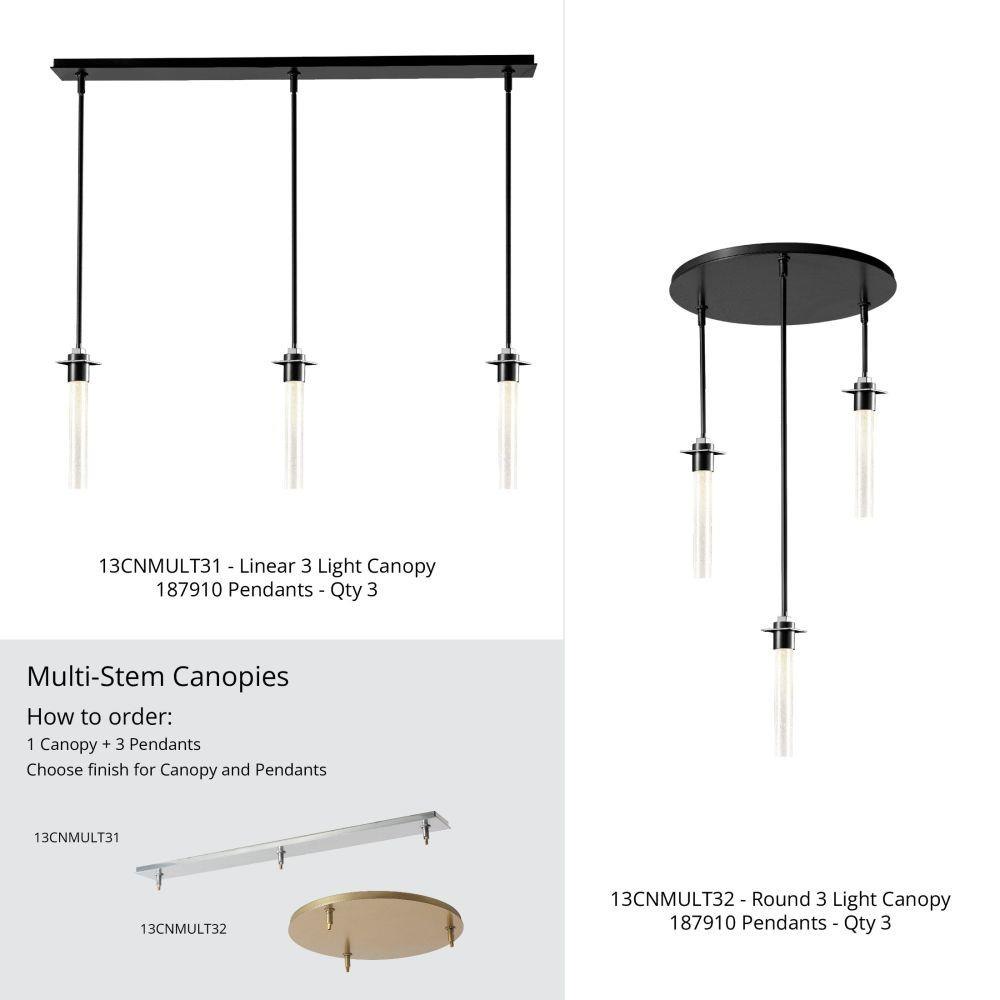 13CNMULT31 - Linear 3 Light Canopy
187910 Pendants - Qty 3

Multi-Stem Canopies

How to order:

1 Canopy + 3 Pendants

Choose finish for Canopy and Pendants

13CNMULT31

13CNMULT32

13CNMULT32 - Round 3 Light Canopy
187910 Pendants - Qty 3