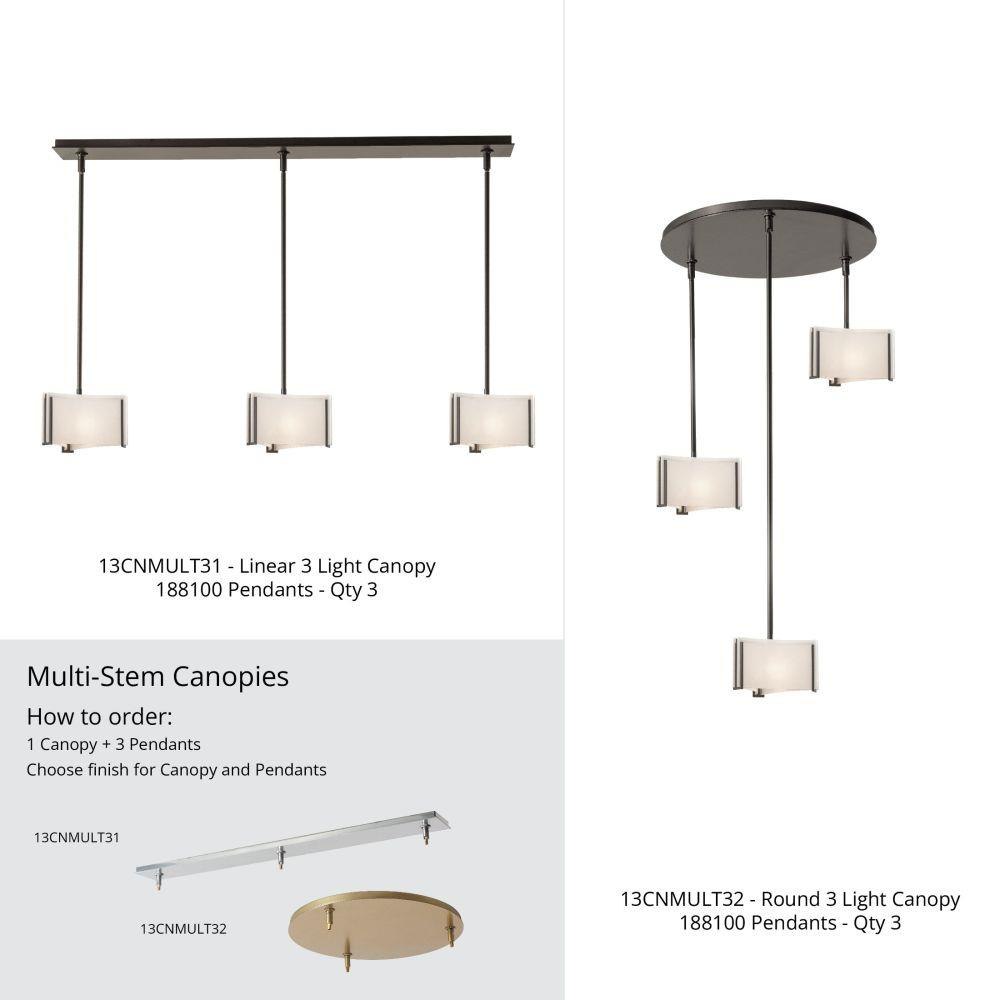 13CNMULT31 - Linear 3 Light Canopy
188100 Pendants - Qty 3

Multi-Stem Canopies

How to order:

1 Canopy + 3 Pendants
Choose finish for Canopy and Pendants

13CNMULT31

13CNMULT32

13CNMULT32 - Round 3 Light Canopy
188100 Pendants - Qty 3