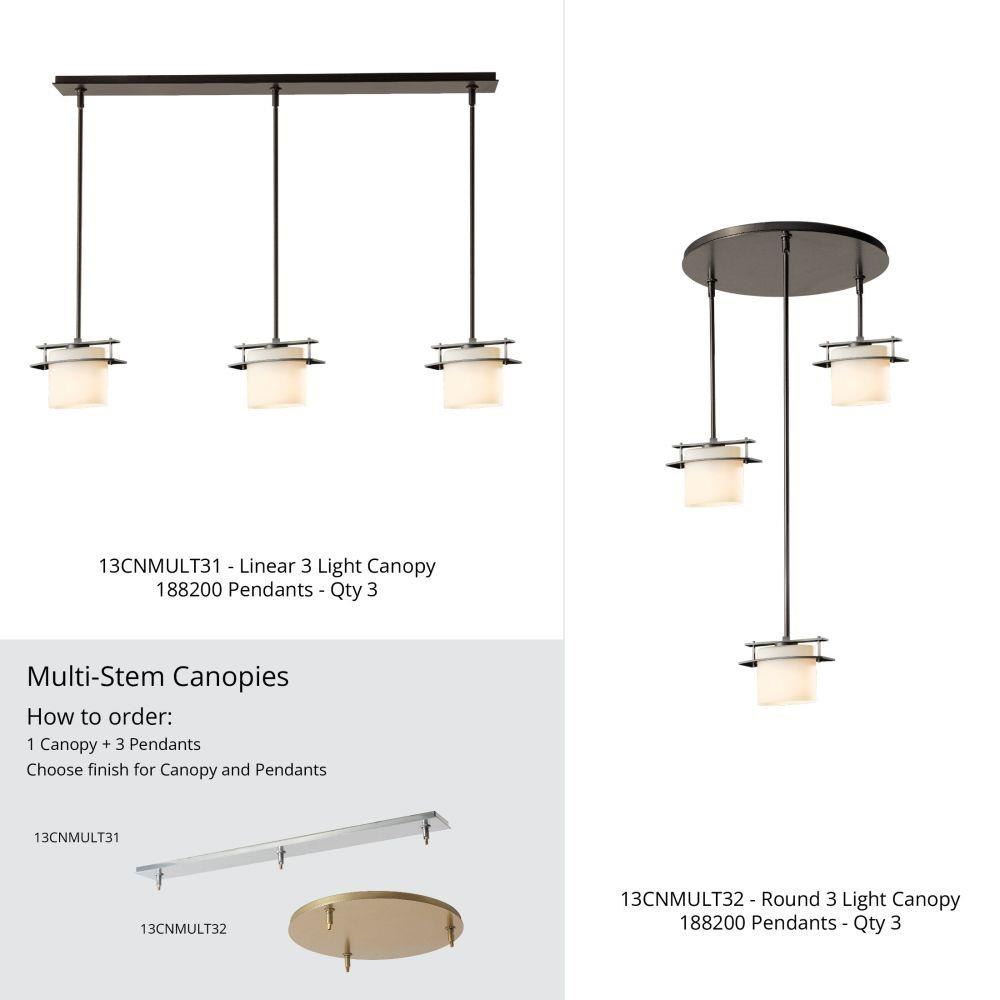 13CNMULT31 - Linear 3 Light Canopy
188200 Pendants - Qty 3

Multi-Stem Canopies

How to order:

1 Canopy + 3 Pendants
Choose finish for Canopy and Pendants

13CNMULT31

13CNMULT32

13CNMULT32 - Round 3 Light Canopy
188200 Pendants - Qty 3