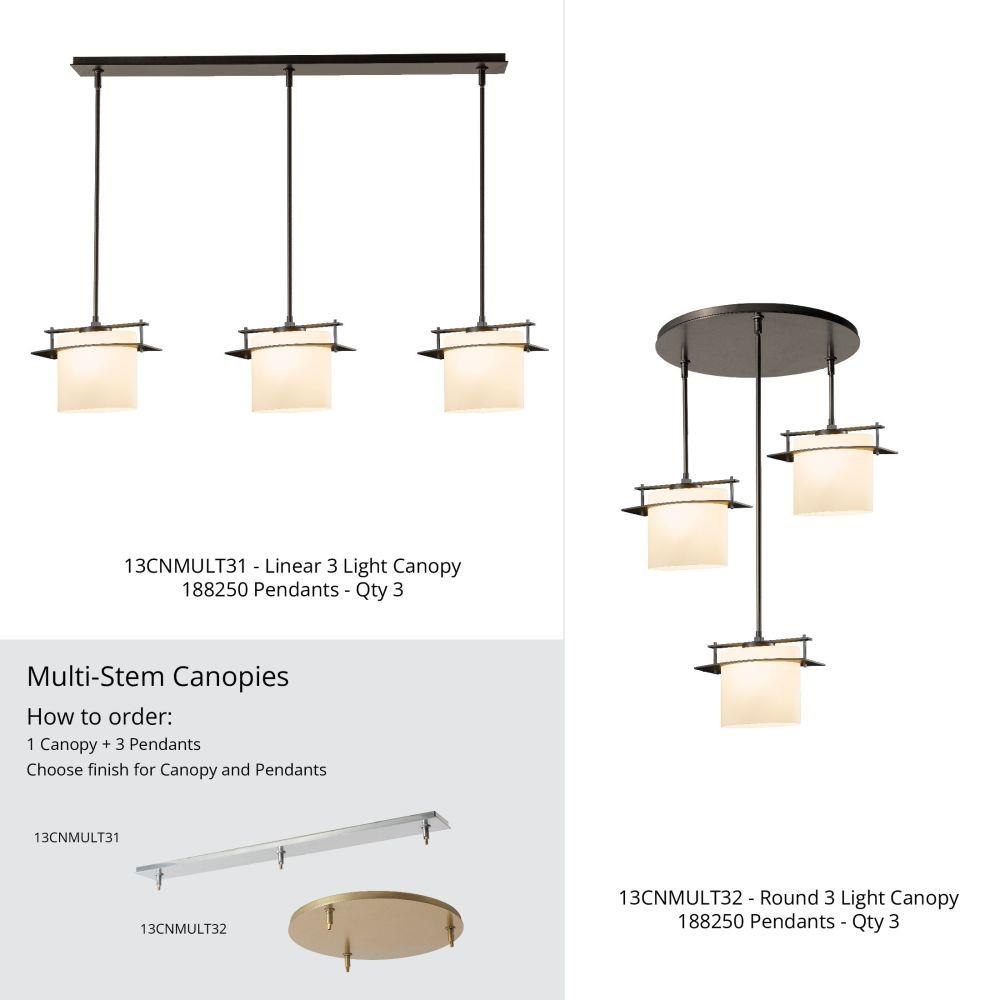 13CNMULT31 - Linear 3 Light Canopy
188250 Pendants - Qty 3

Multi-Stem Canopies

How to order:

1 Canopy + 3 Pendants
Choose finish for Canopy and Pendants

13CNMULT31

13CNMULT32

13CNMULT32 - Round 3 Light Canopy
188250 Pendants - Qty 3