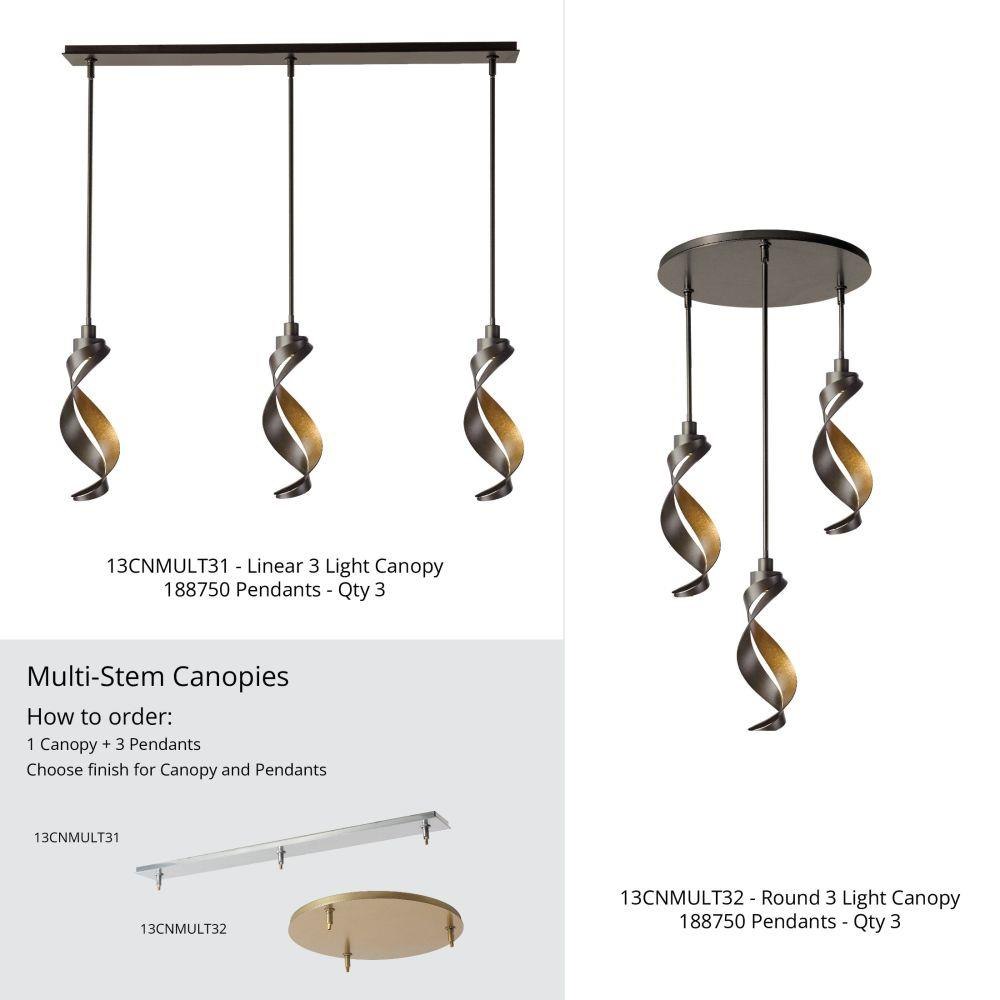 13CNMULT31 - Linear 3 Light Canopy
188750 Pendants - Qty 3

Multi-Stem Canopies

How to order:
1 Canopy + 3 Pendants
Choose finish for Canopy and Pendants

13CNMULT31

13CNMULT32

13CNMULT32 - Round 3 Light Canopy
188750 Pendants - Qty 3