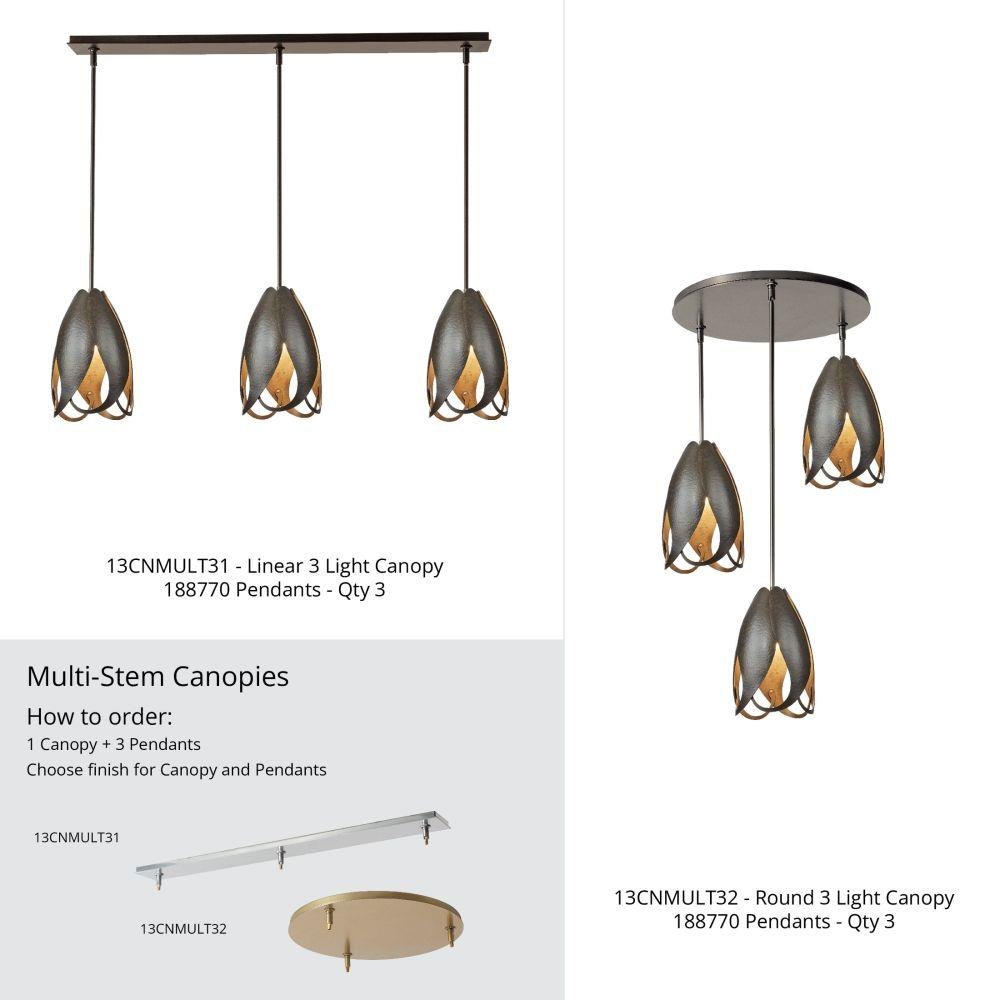 13CNMULT31 - Linear 3 Light Canopy
188770 Pendants - Qty 3

Multi-Stem Canopies

How to order:

1 Canopy + 3 Pendants

Choose finish for Canopy and Pendants

13CNMULT31

13CNMULT32

13CNMULT32 - Round 3 Light Canopy
188770 Pendants - Qty 3