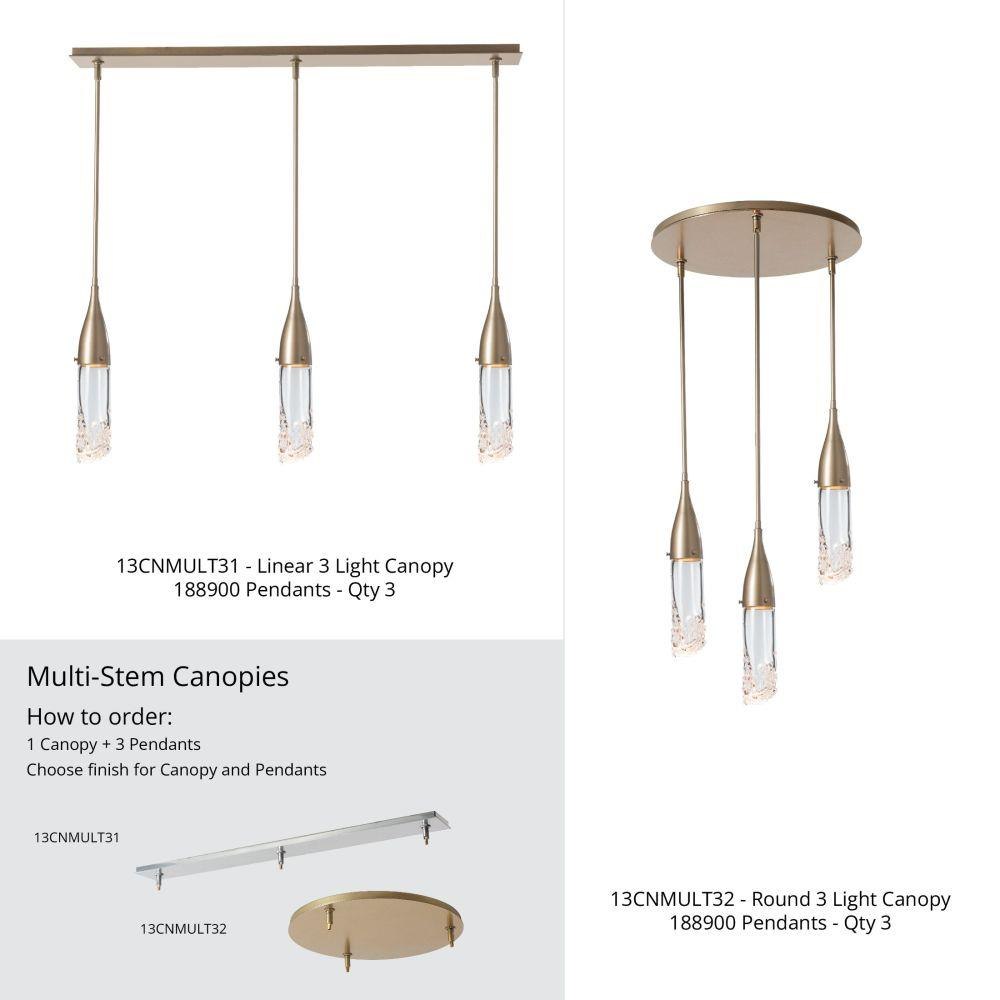 13CNMULT31 - Linear 3 Light Canopy
188900 Pendants - Qty 3

Multi-Stem Canopies

How to order:

1 Canopy + 3 Pendants

Choose finish for Canopy and Pendants

13CNMULT31

13CNMULT32

13CNMULT32 - Round 3 Light Canopy
188900 Pendants - Qty 3