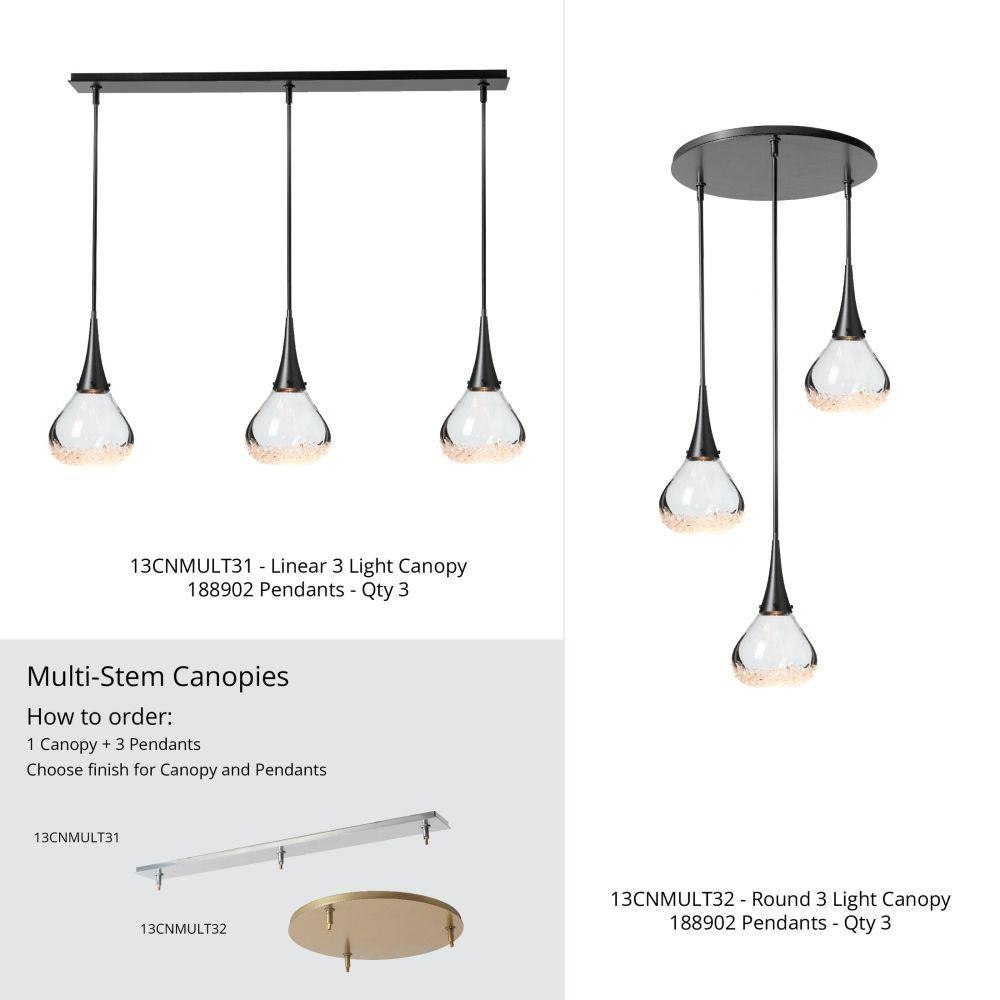 13CNMULT31 - Linear 3 Light Canopy
188902 Pendants - Qty 3

Multi-Stem Canopies

How to order:

1 Canopy + 3 Pendants
Choose finish for Canopy and Pendants

13CNMULT31

13CNMULT32

13CNMULT32 - Round 3 Light Canopy
188902 Pendants - Qty 3