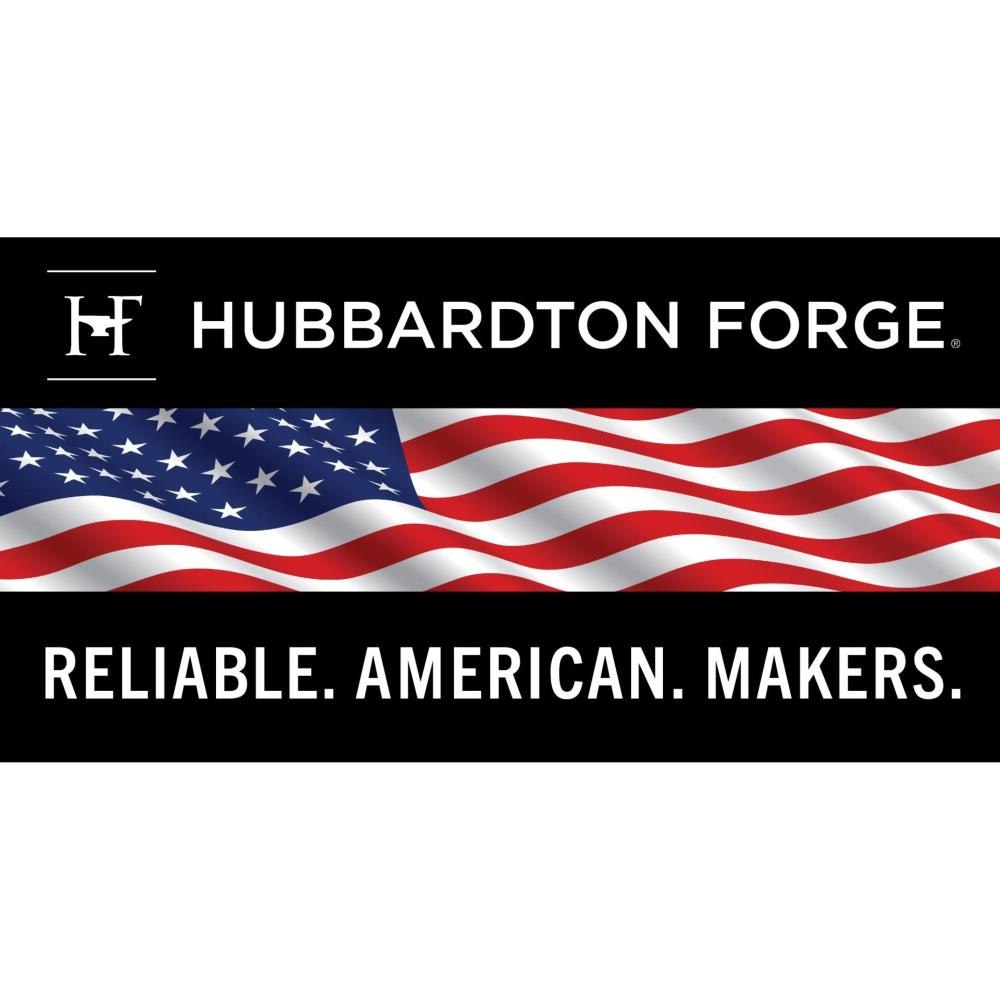 HF HUBBARDTON FORGE®

RELIABLE. AMERICAN. MAKERS.