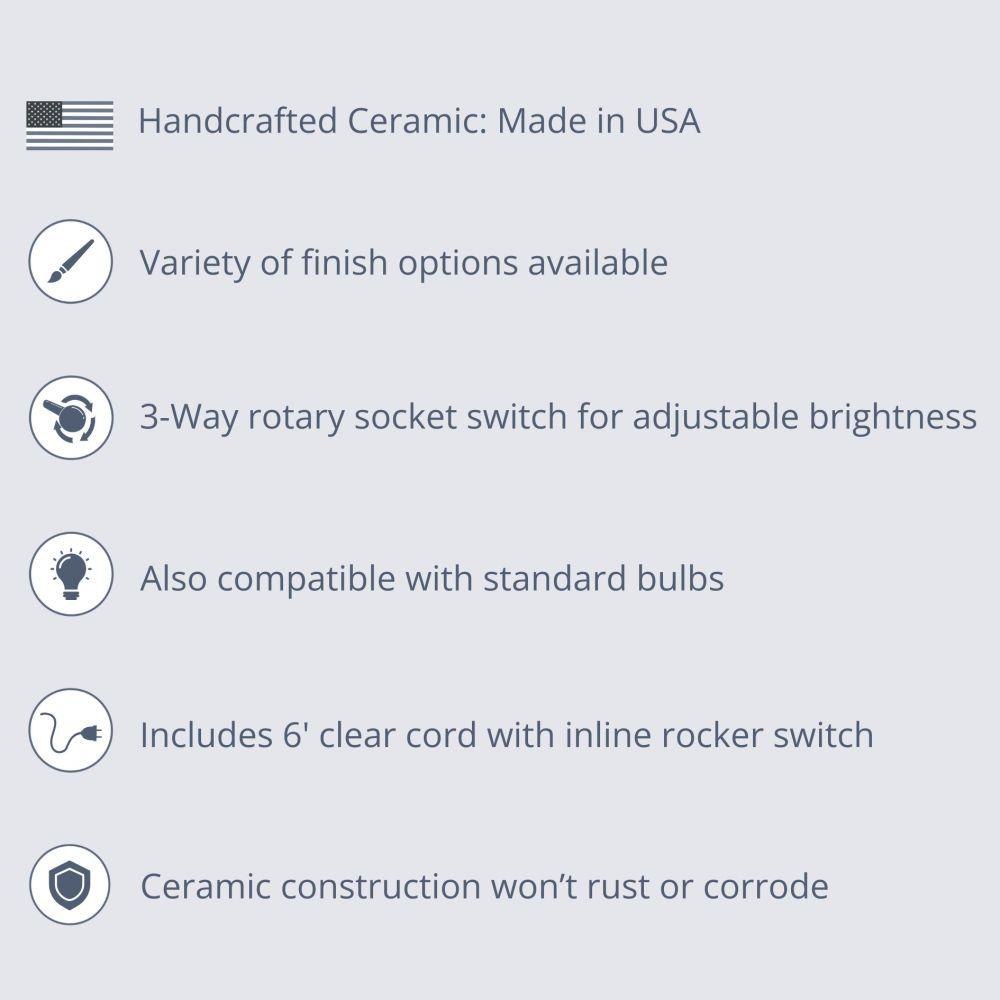 Handcrafted Ceramic: Made in USA

Variety of finish options available

3-Way rotary socket switch for adjustable brightness

Also compatible with standard bulbs

Includes 6' clear cord with inline rocker switch

Ceramic construction won’t rust or corrode