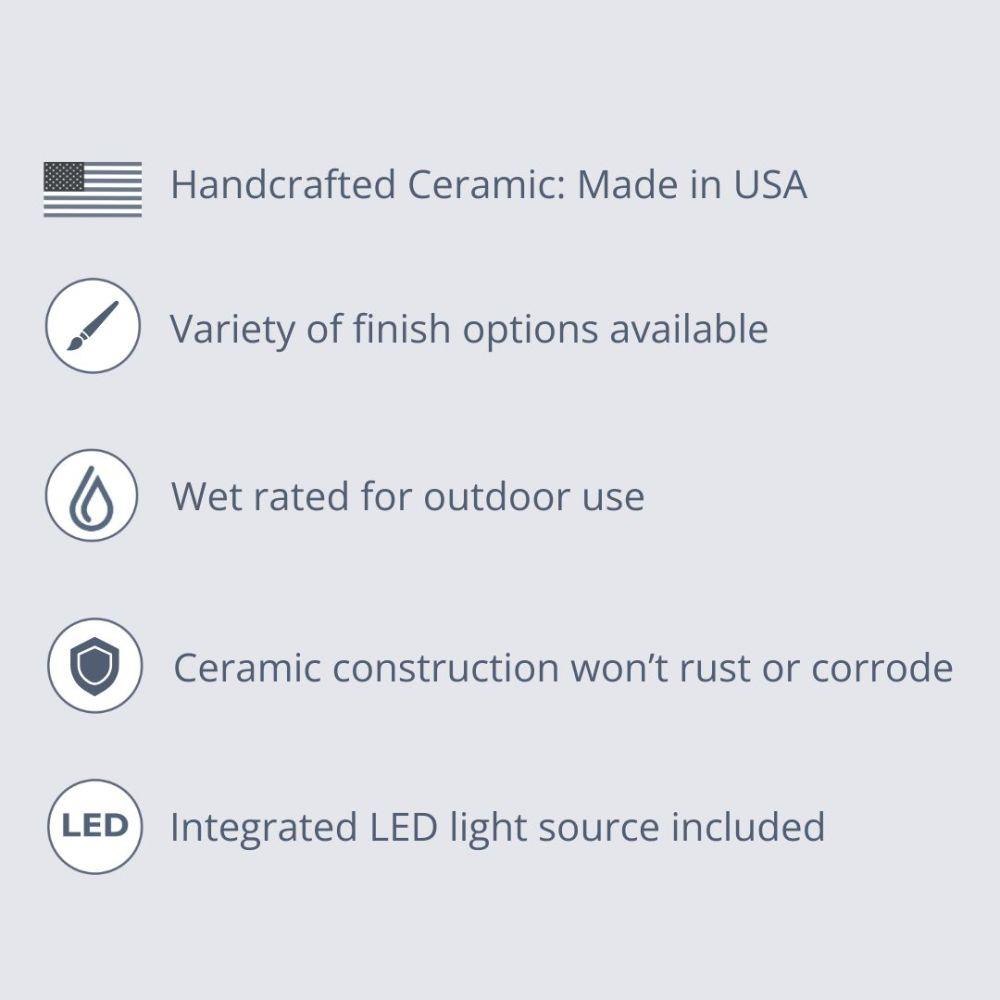 Handcrafted Ceramic: Made in USA

Variety of finish options available

Wet rated for outdoor use

Ceramic construction won't rust or corrode

LED

Integrated LED light source included