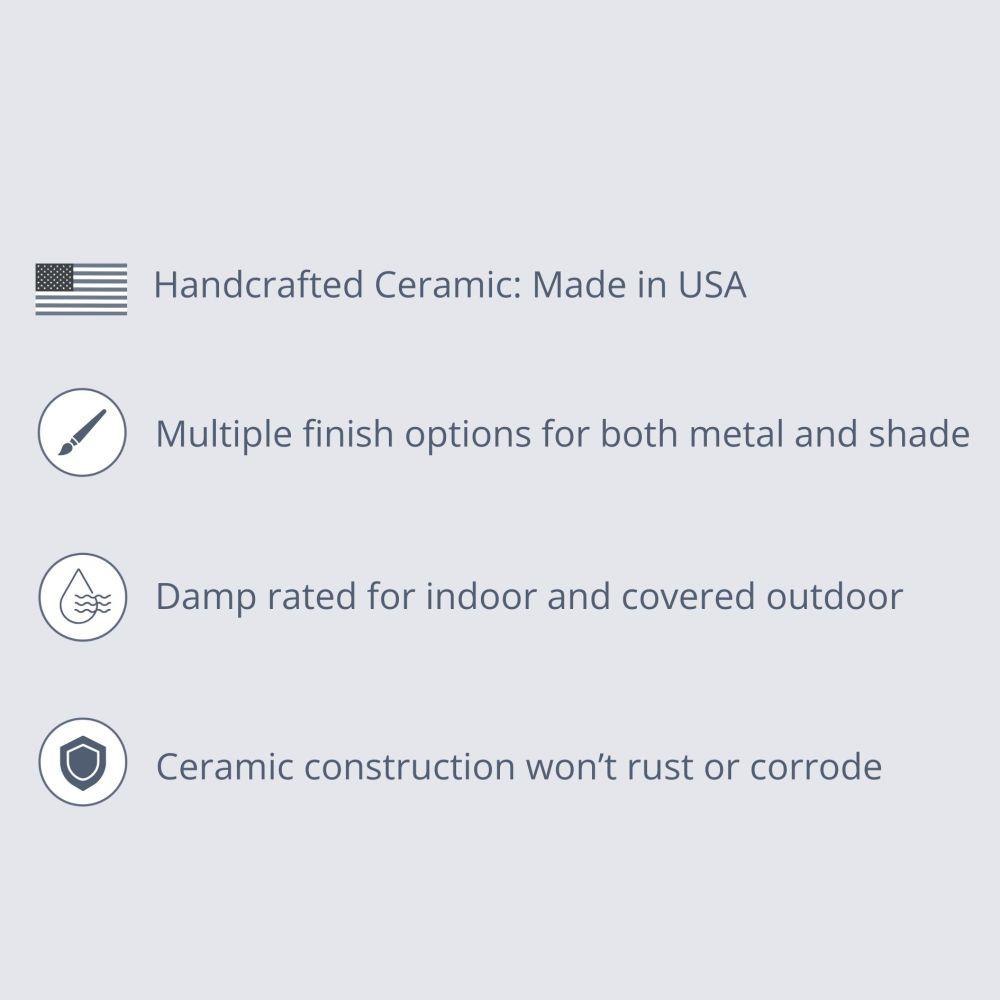 Handcrafted Ceramic: Made in USA

Multiple finish options for both metal and shade

Damp rated for indoor and covered outdoor

Ceramic construction won’t rust or corrode