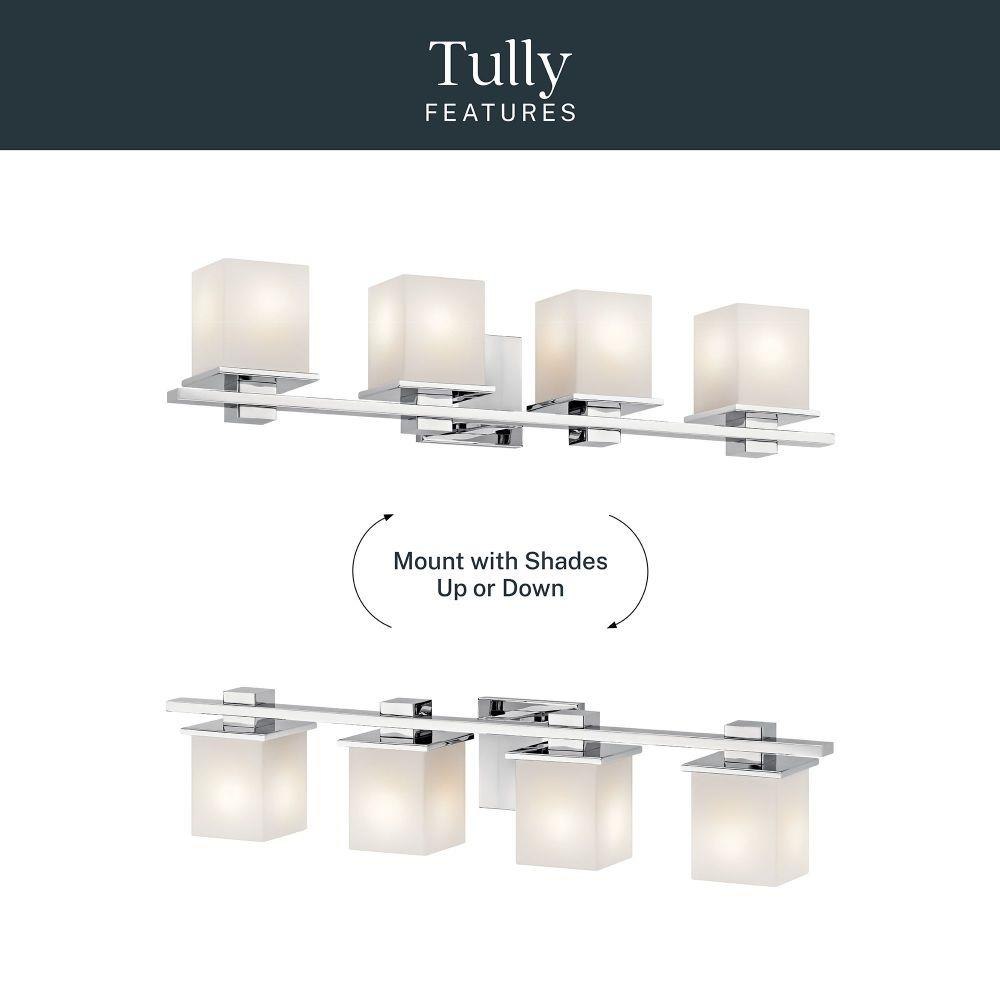 Tully
FEATURES

Mount with Shades
Up or Down