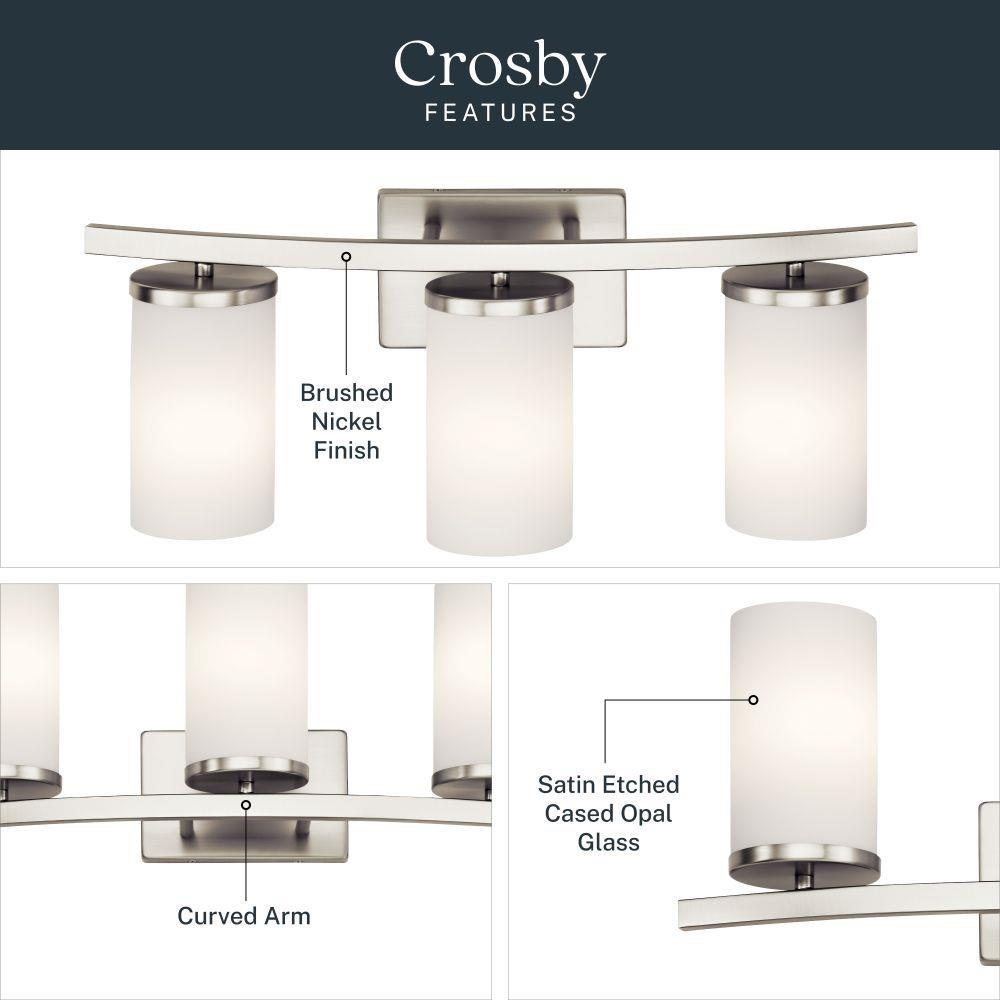 Crosby
FEATURES

Brushed Nickel Finish

Curved Arm

Satin Etched Cased Opal Glass