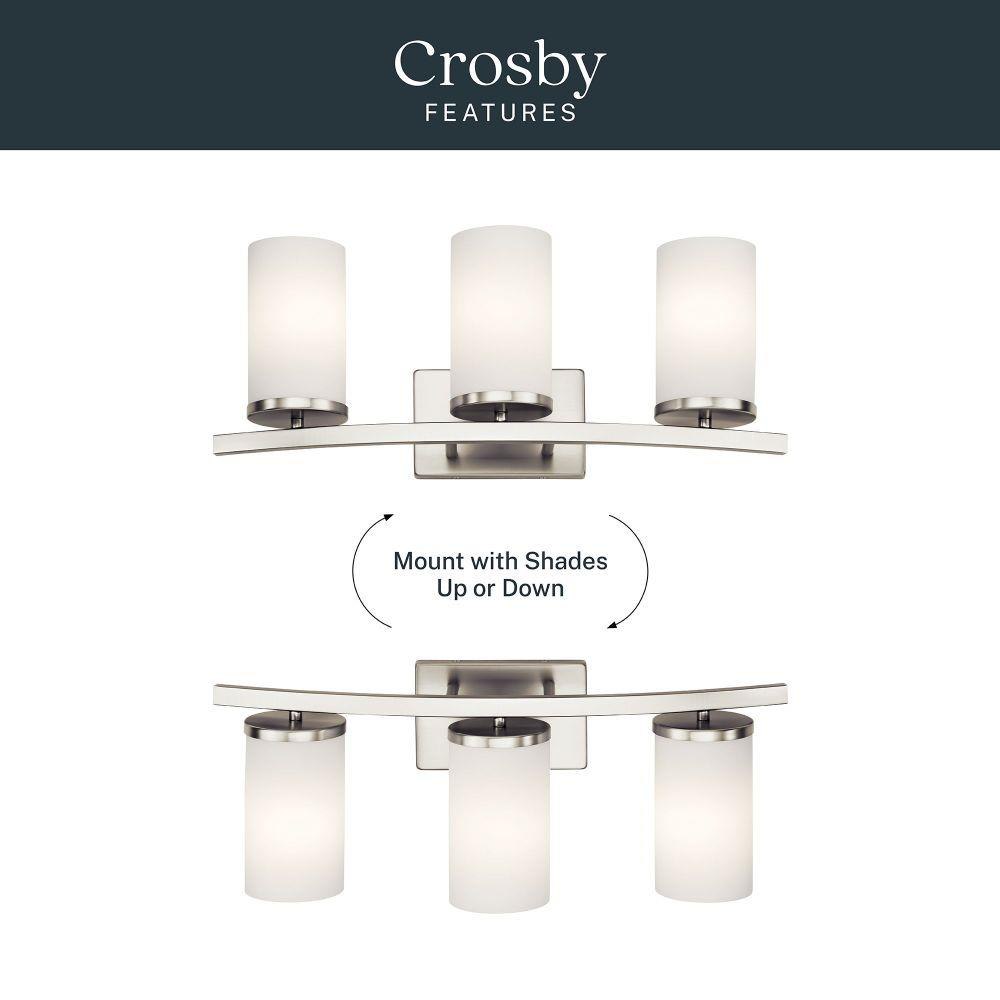 Crosby
FEATURES

Mount with Shades Up or Down