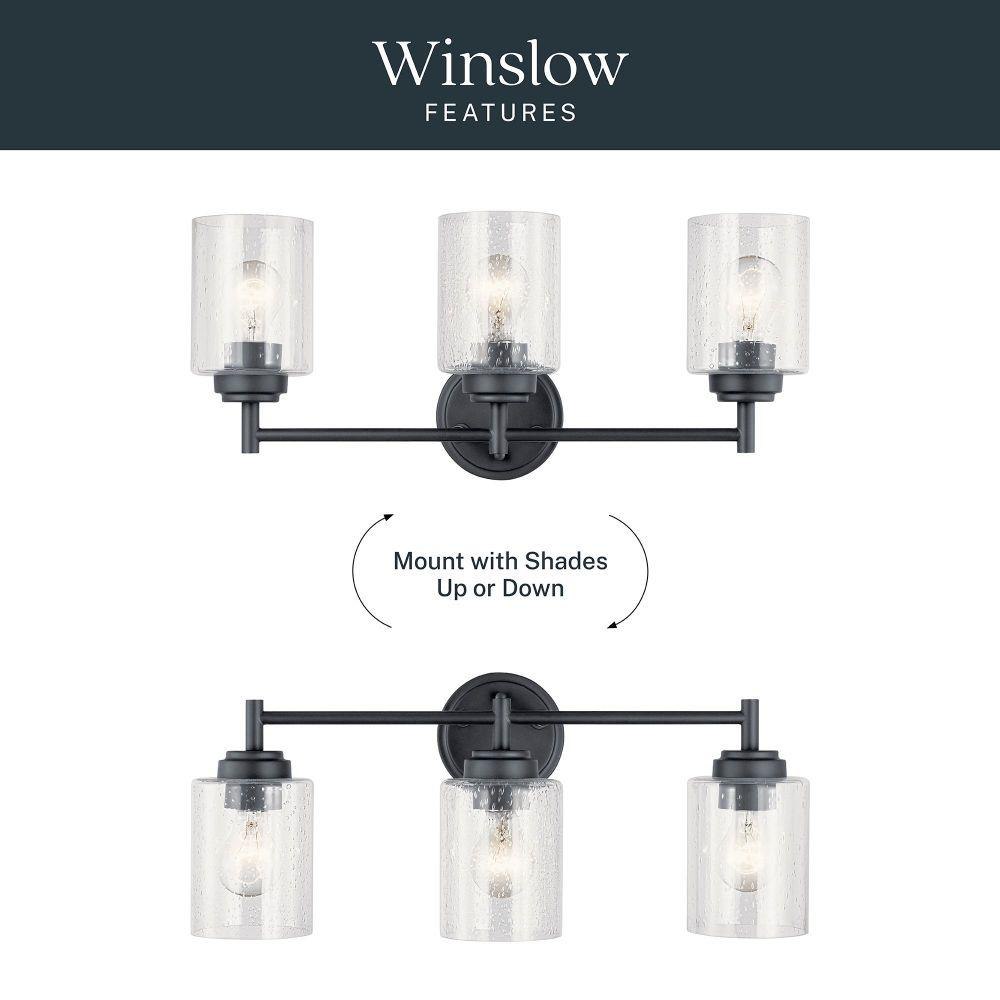 Winslow
FEATURES

Mount with Shades Up or Down