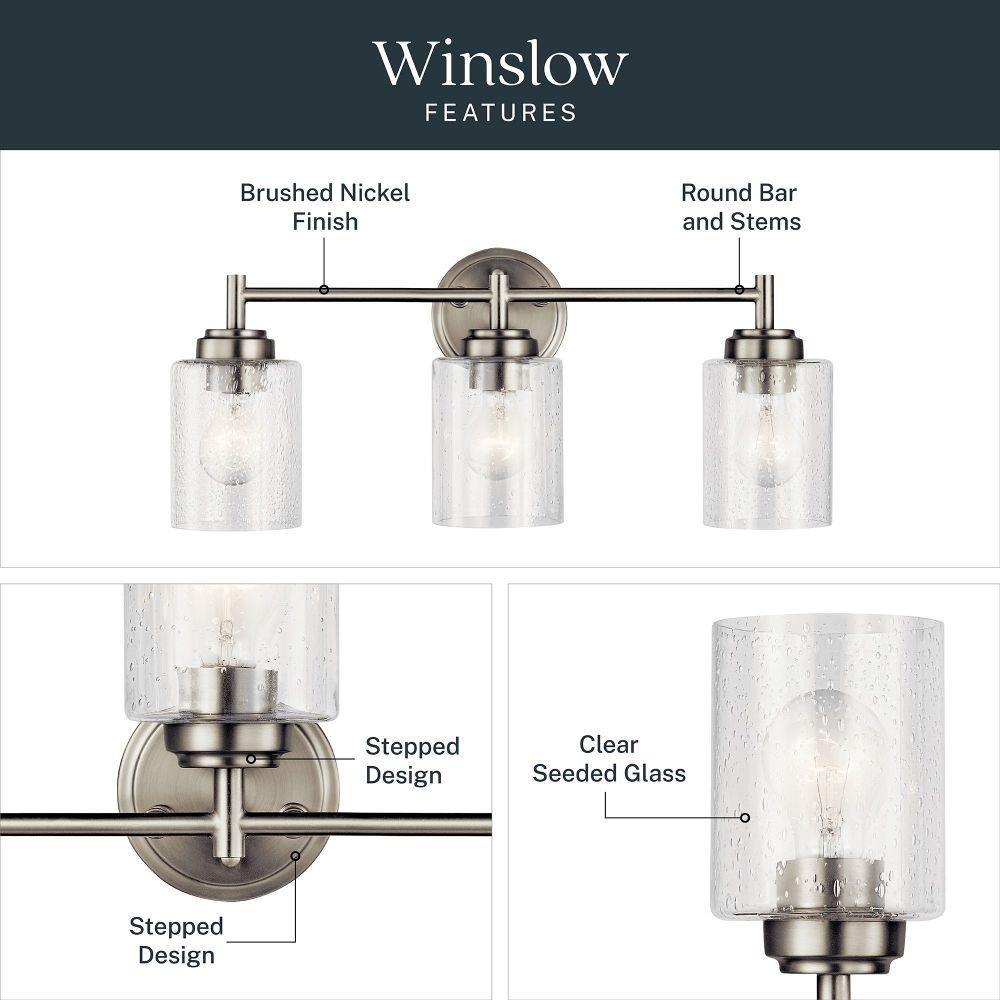 Winslow
FEATURES

Brushed Nickel Finish

Round Bar and Stems

Stepped Design

Stepped Design

Clear Seeded Glass