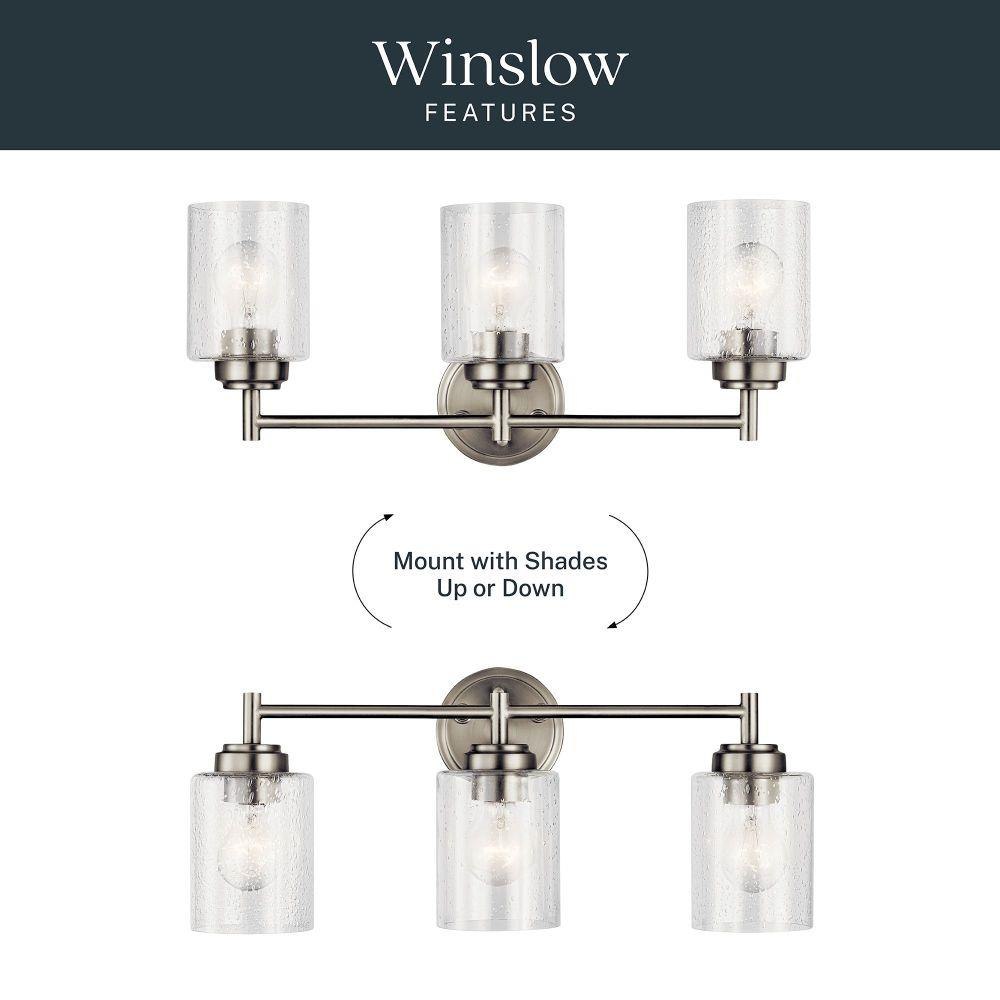 Winslow
FEATURES

Mount with Shades
Up or Down