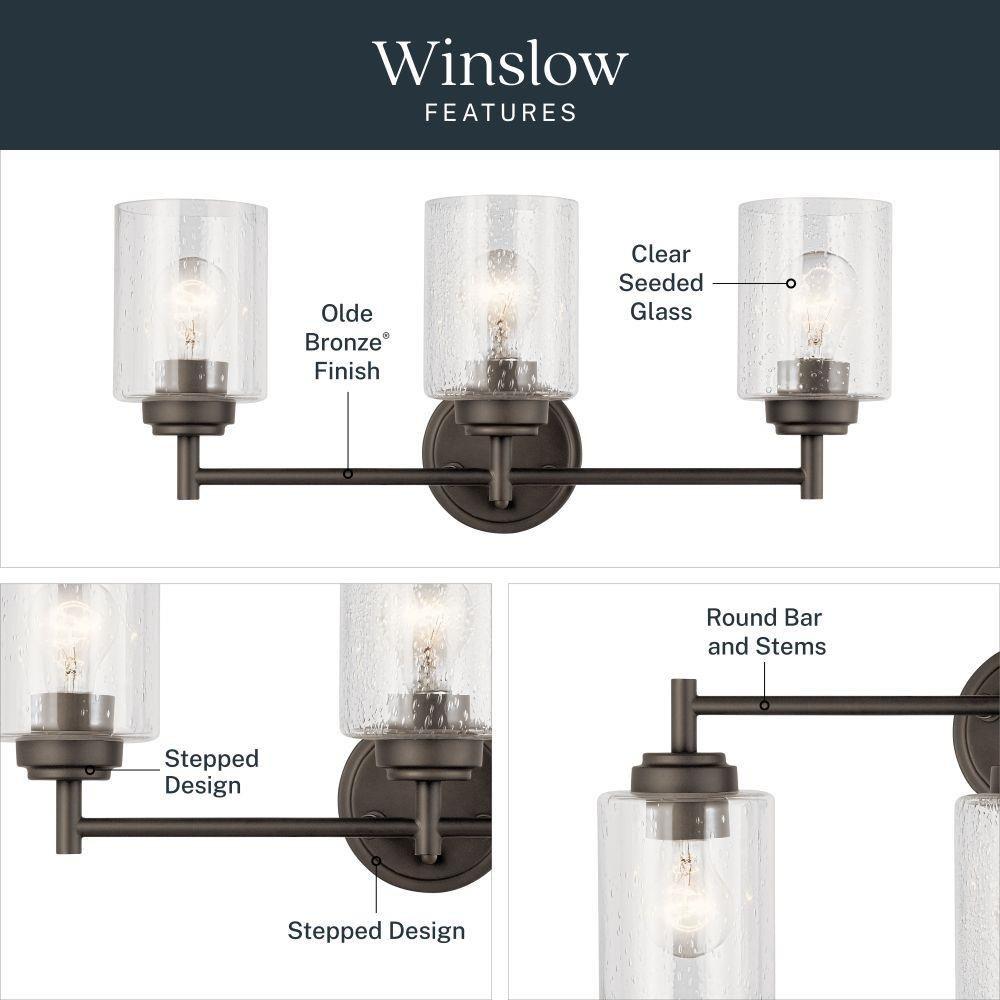 Winslow
FEATURES

Olde Bronze® Finish

Clear Seeded Glass

Stepped Design

Stepped Design

Round Bar and Stems