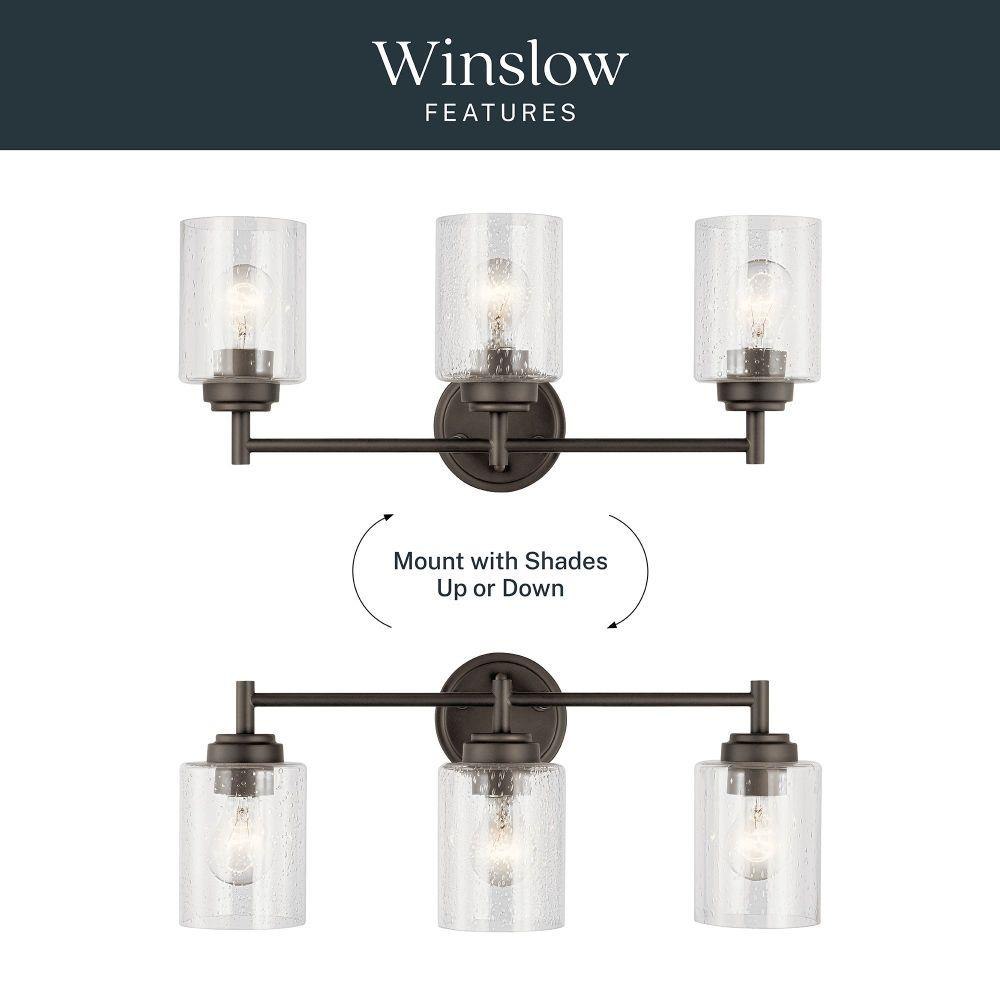 Winslow
FEATURES

Mount with Shades Up or Down