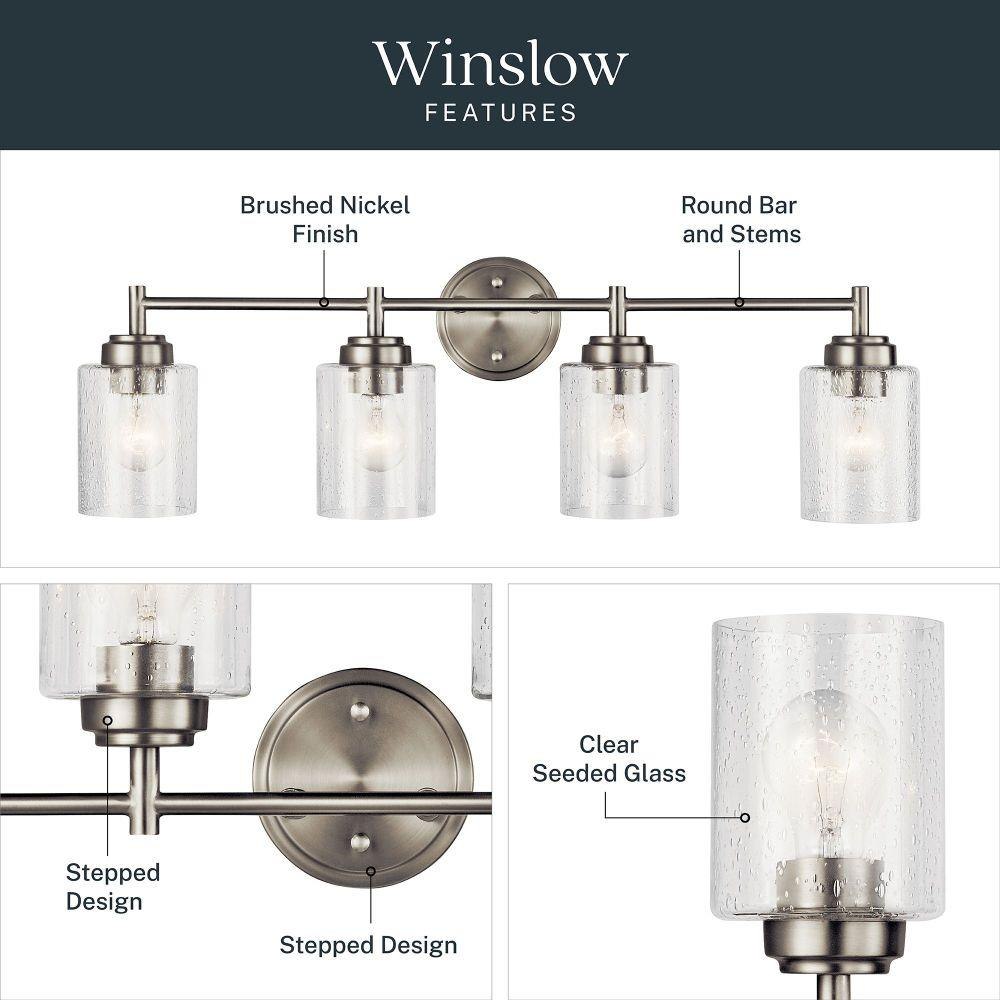 Winslow
FEATURES

Brushed Nickel Finish

Round Bar and Stems

Stepped Design

Stepped Design

Clear Seeded Glass