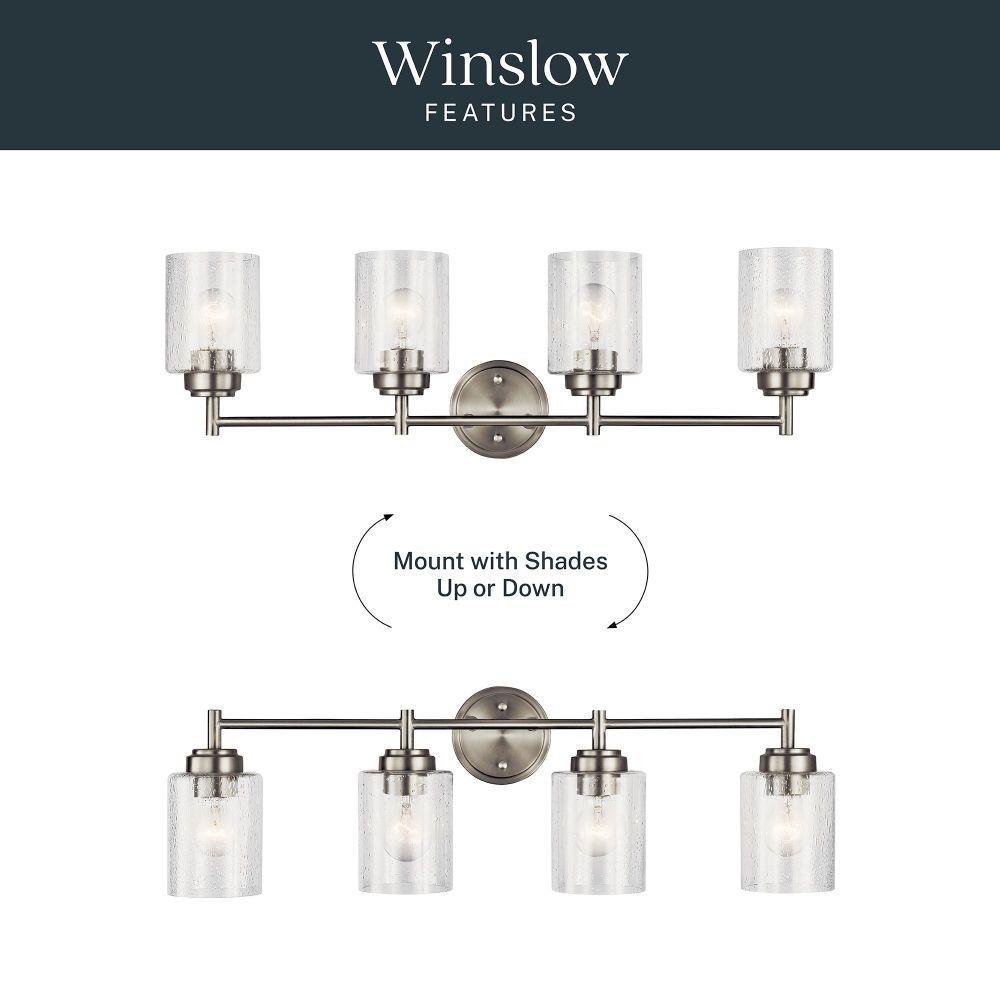 Winslow
FEATURES

Mount with Shades
Up or Down