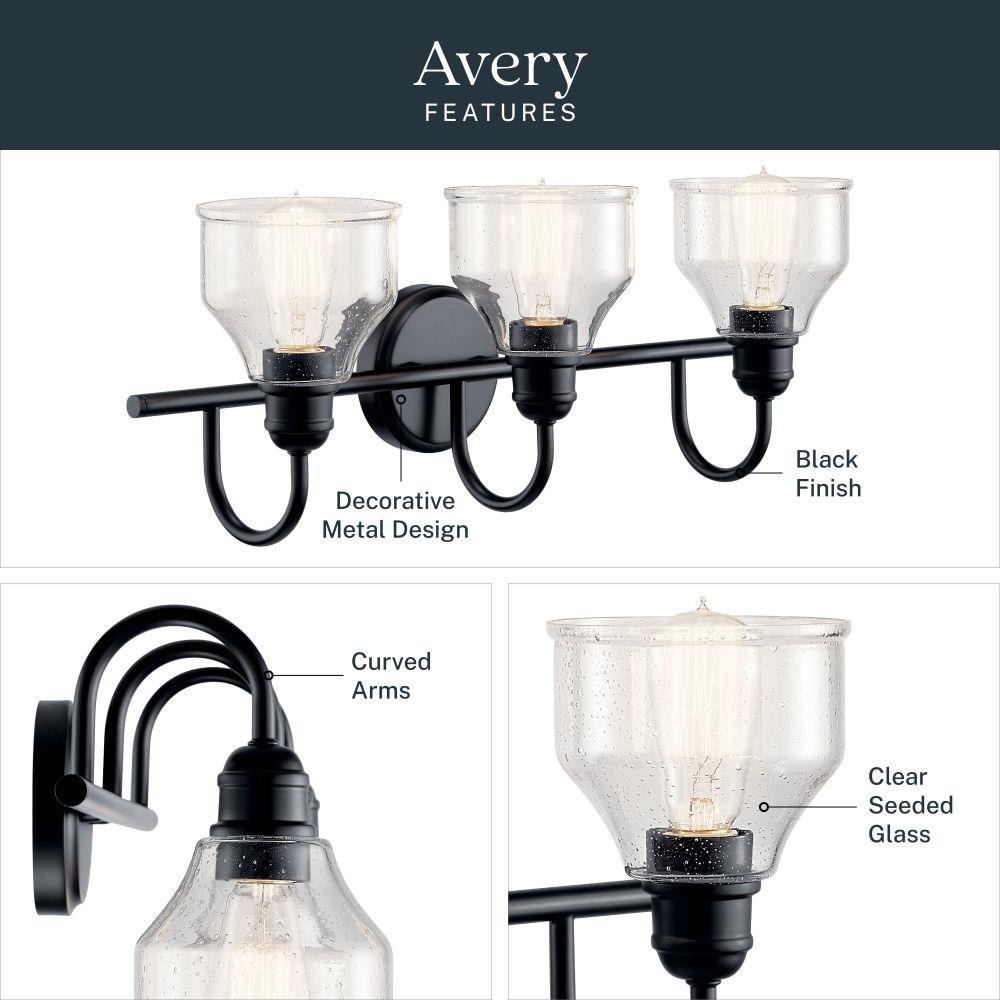 Avery
FEATURES

Decorative Metal Design

Black Finish

Curved Arms

Clear Seeded Glass